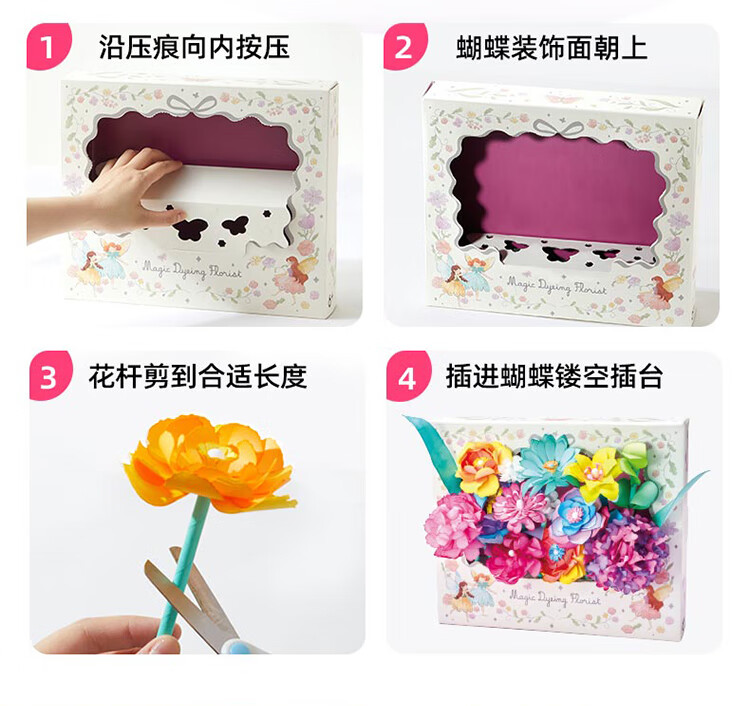 1 沿压痕向内按压

Magic Dyeing Florist

2 蝴蝶装饰面朝上

Magic Dyeing Florist

3 花杆剪到合适长度

4 插进蝴蝶镂空插台

Magic Dyeing Florist