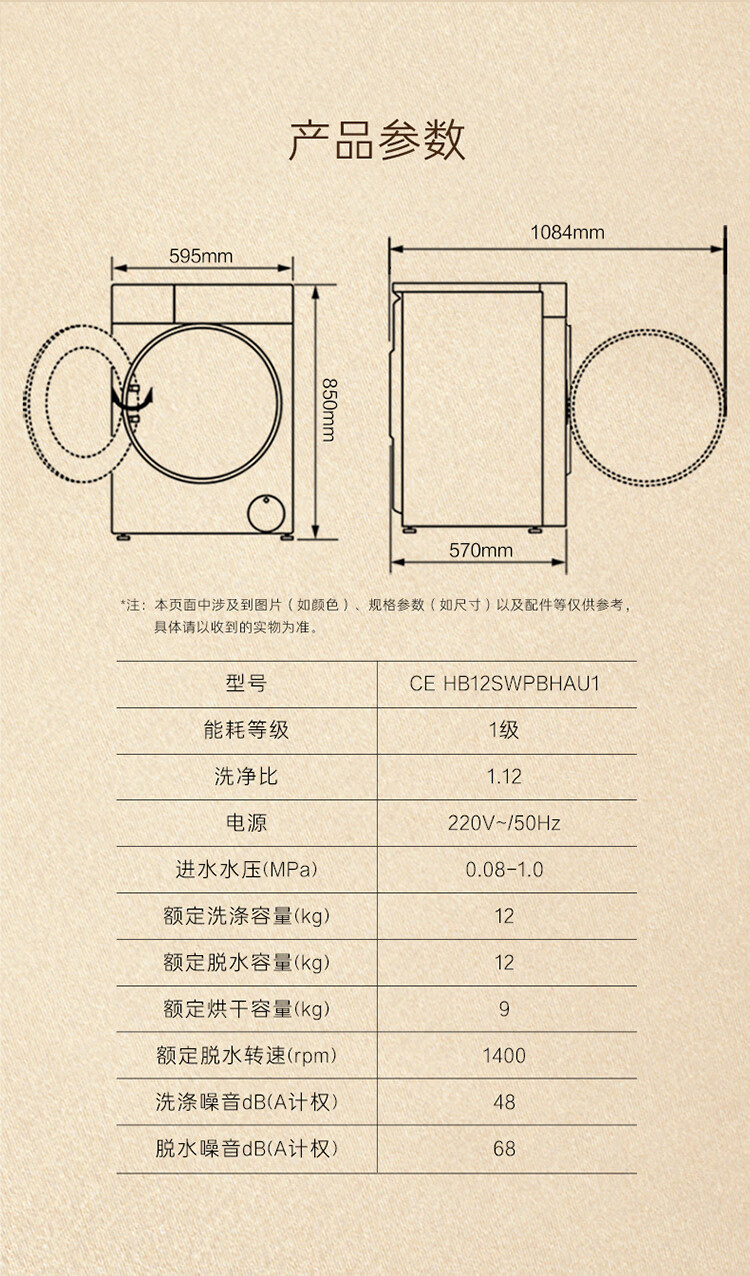 产品参数

595mm

850mm

1084mm

570mm

*注：本页面中涉及到图片（如颜色）、规格参数（如尺寸）以及配件等仅供参考，具体请以收到的实物为准。

| 型号 | CE HB12SWPBHAU1 |
|---|---|
| 能耗等级 | 1级 |
| 洗净比 | 1.12 |
| 电源 | 220V~/50Hz |
| 进水水压(MPa) | 0.08-1.0 |
| 额定洗涤容量(kg) | 12 |
| 额定脱水容量(kg) | 12 |
| 额定烘干容量(kg) | 9 |
| 额定脱水转速(rpm) | 1400 |
| 洗涤噪音dB(A计权) | 48 |
| 脱水噪音dB(A计权) | 68 |