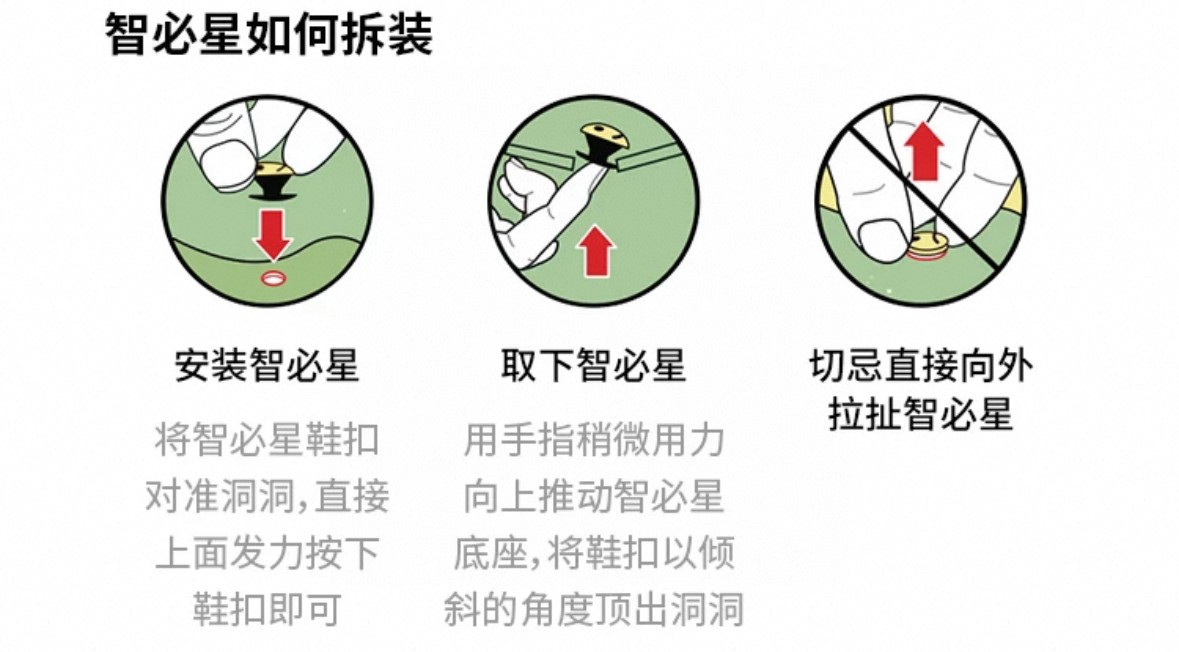 智必星如何拆装

安装智必星

将智必星鞋扣对准洞洞，直接上面发力按下鞋扣即可

取下智必星

用手指稍微用力向上推动智必星底座，将鞋扣以倾斜的角度顶出洞洞

切忌直接向外拉扯智必星