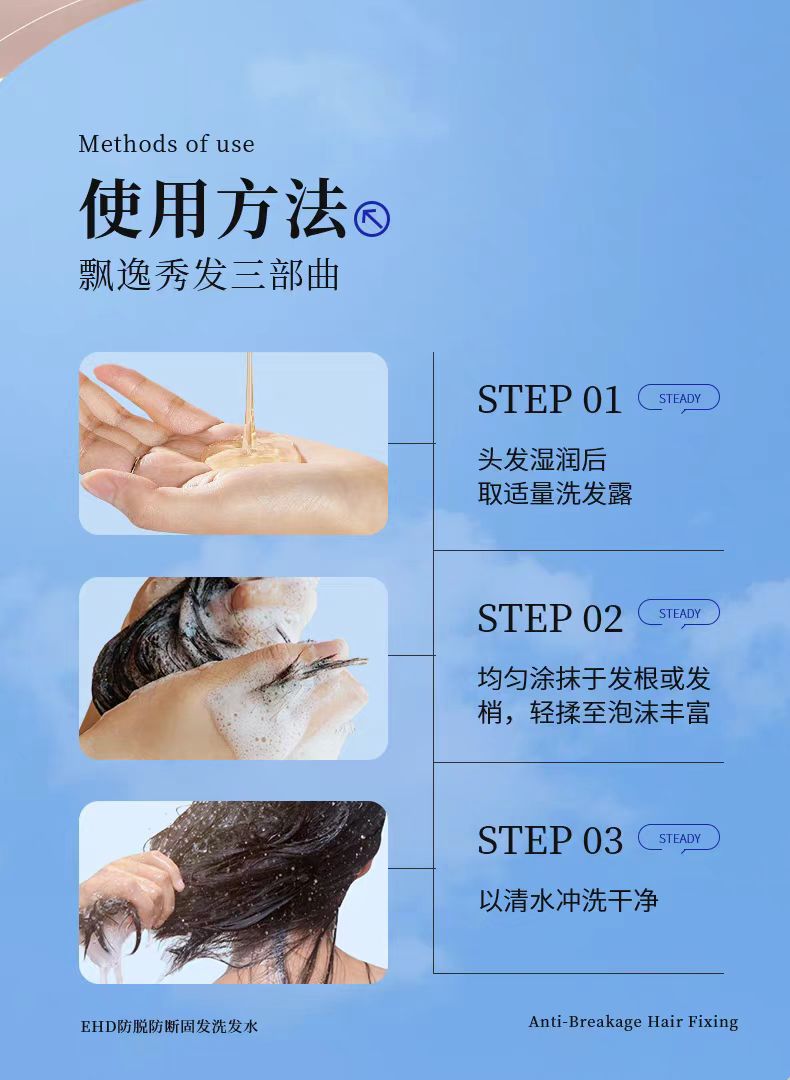 Methods of use

使用方法

飘逸秀发三部曲

STEP 01 STEADY

头发湿润后
取适量洗发露

STEP 02 STEADY

均匀涂抹于发根或发梢，轻揉至泡沫丰富

STEP 03 STEADY

以清水冲洗干净

EHD防脱防断固发洗发水

Anti-Breakage Hair Fixing