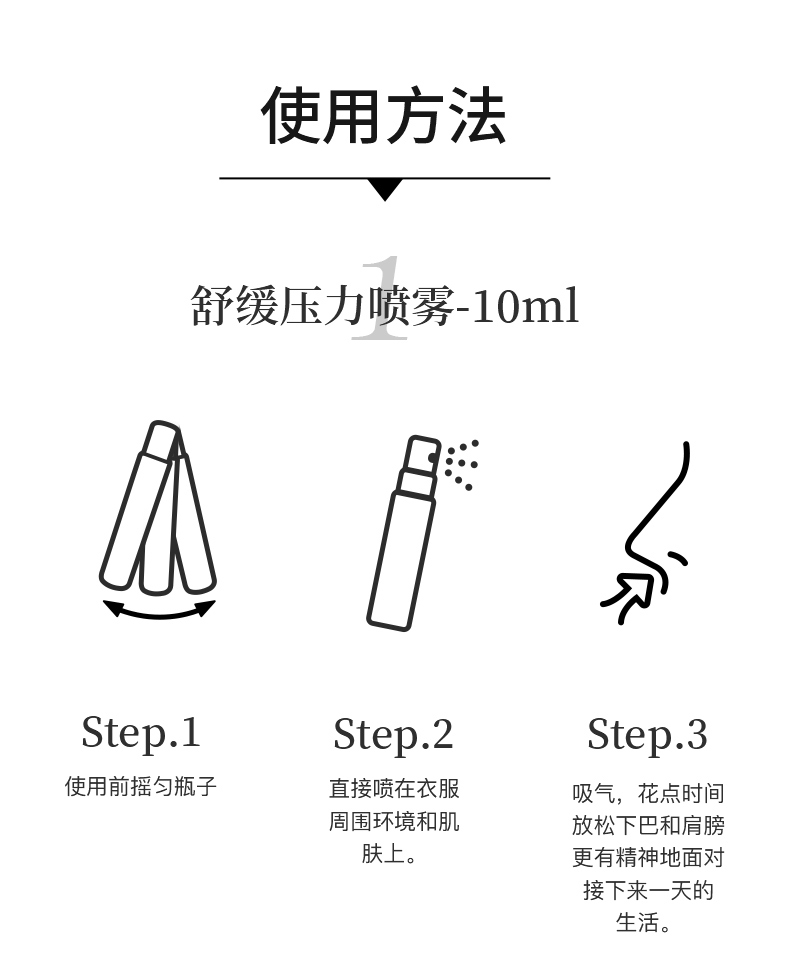 使用方法

1
舒缓压力喷雾-10ml

Step.1
使用前摇匀瓶子

Step.2
直接喷在衣服周围环境和肌肤上。

Step.3
吸气，花点时间放松下巴和肩膀更有精神地面对接下来一天的生活。