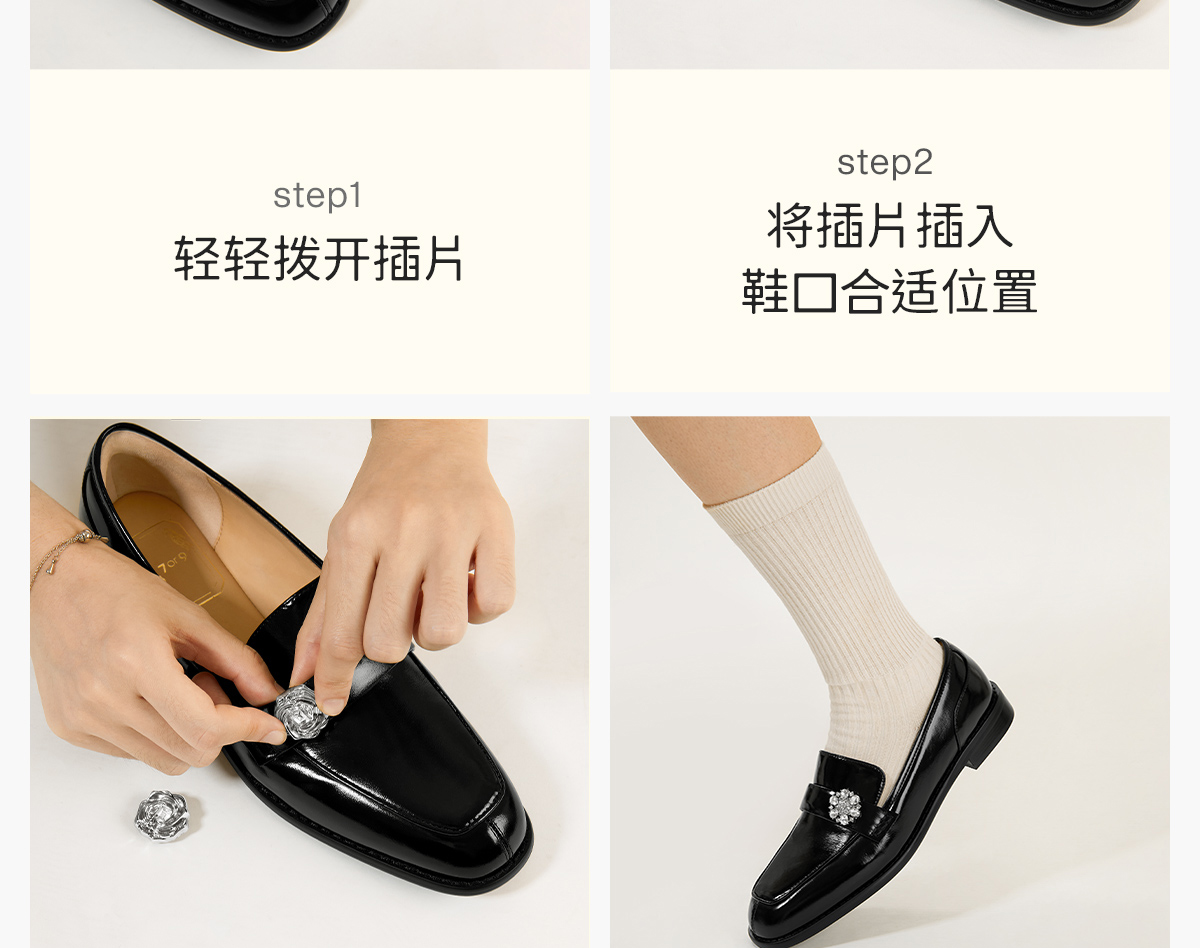 step1
轻轻拨开插片

step2
将插片插入
鞋口合适位置

7or9