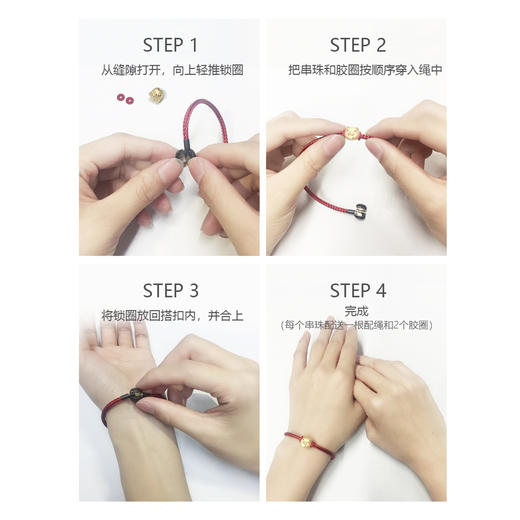 STEP 1
从缝隙打开，向上轻推锁圈

STEP 2
把串珠和胶圈按顺序穿入绳中

STEP 3
将锁圈放回搭扣内，并合上

STEP 4
完成
（每个串珠配送一根配绳和2个胶圈）