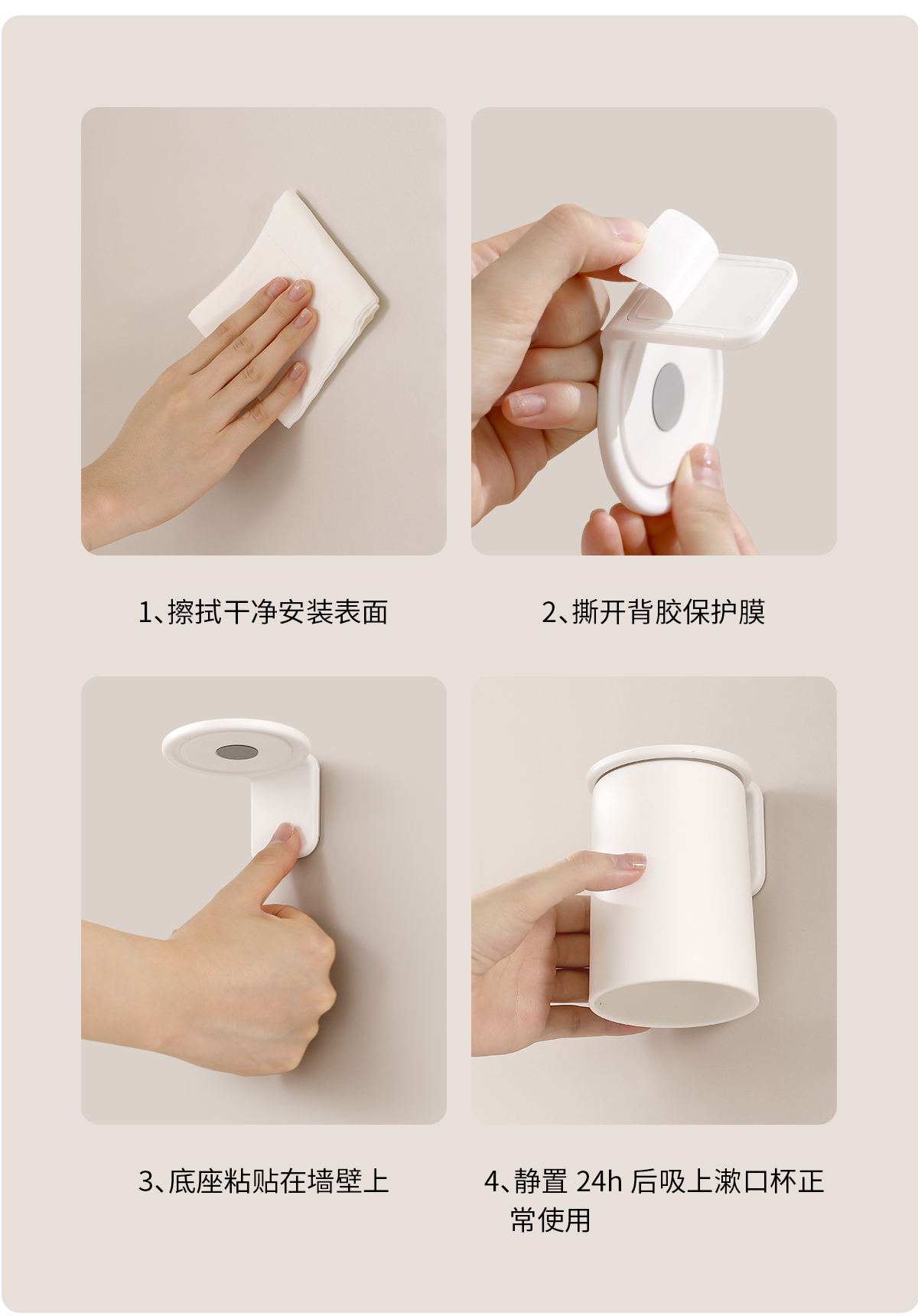 1、擦拭干净安装表面

2、撕开背胶保护膜

3、底座粘贴在墙壁上

4、静置 24h 后吸上漱口杯正常使用