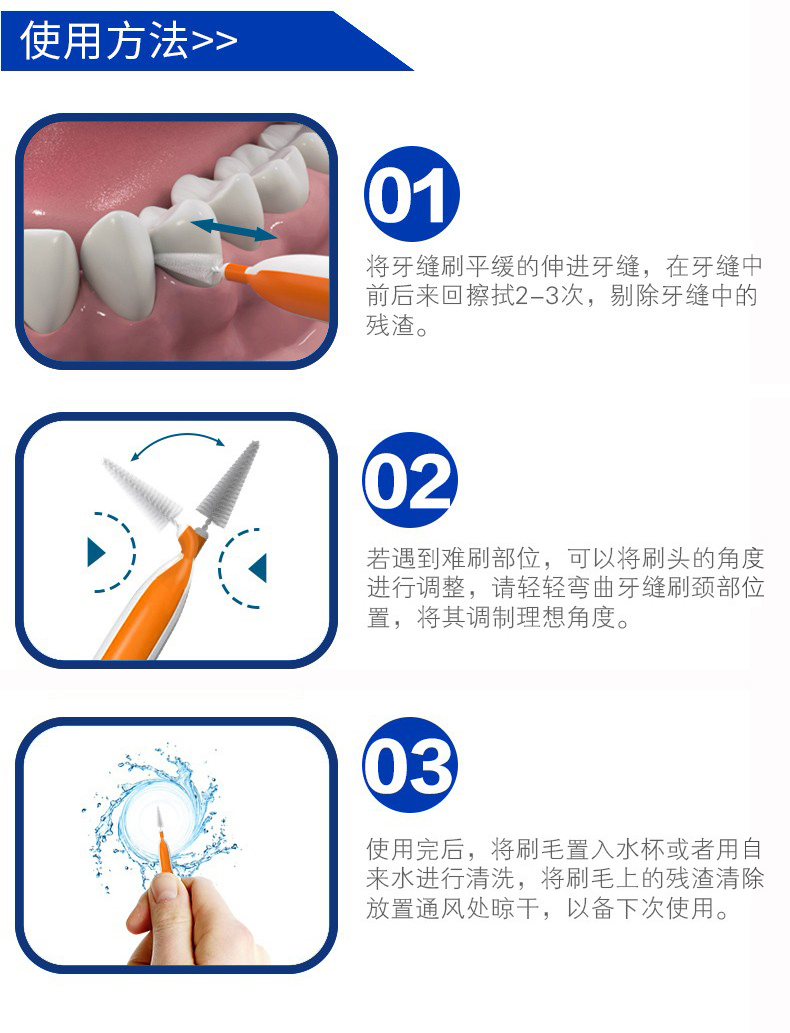 使用方法>>

01

将牙缝刷平缓的伸进牙缝，在牙缝中前后来回擦拭2-3次，剔除牙缝中的残渣。

02

若遇到难刷部位，可以将刷头的角度进行调整，请轻轻弯曲牙缝刷颈部位置，将其调制理想角度。

03

使用完后，将刷毛置入水杯或者用自来水进行清洗，将刷毛上的残渣清除放置通风处晾干，以备下次使用。