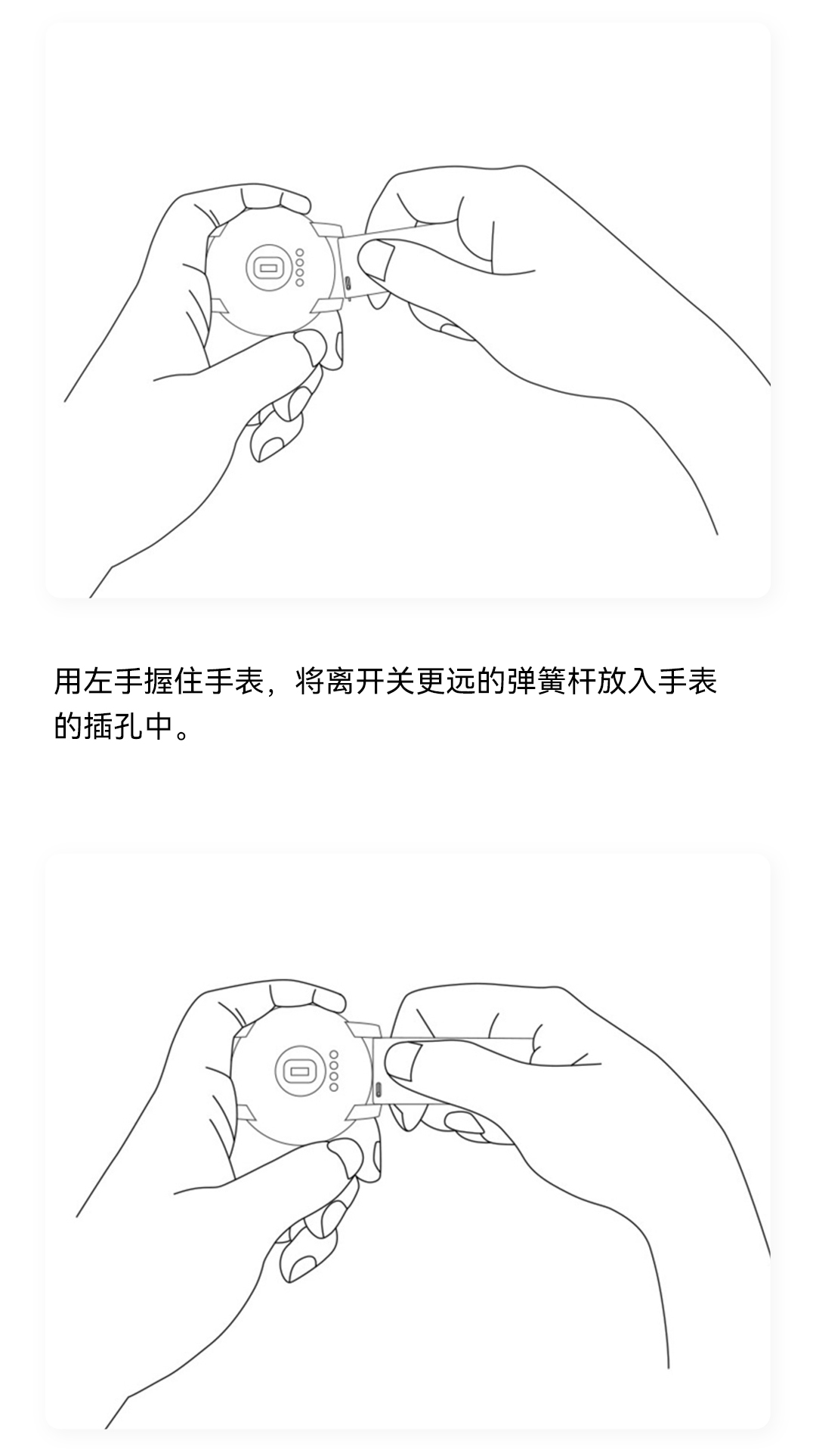 用左手握住手表，将离开关更远的弹簧杆放入手表的插孔中。