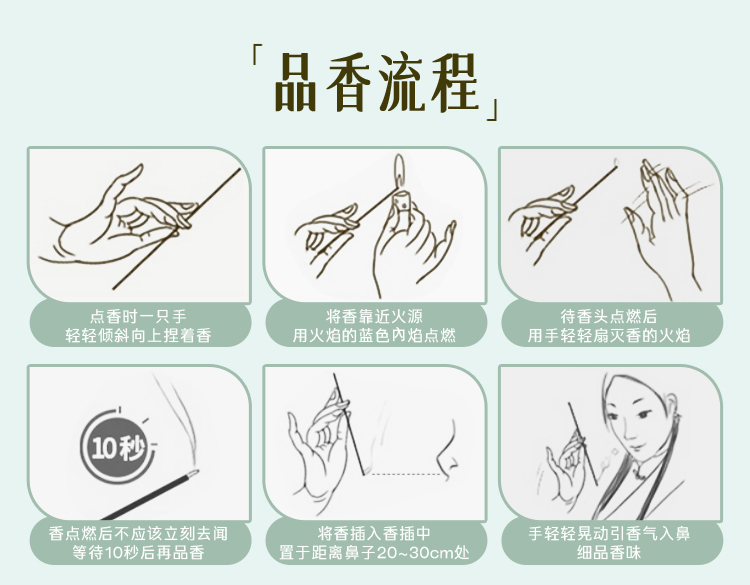 「品香流程」

点香时一只手
轻轻倾斜向上捏着香

将香靠近火源
用火焰的蓝色内焰点燃

待香头点燃后
用手轻轻扇灭香的火焰

10秒

香点燃后不应该立刻去闻
等待10秒后再品香

将香插入香插中
置于距离鼻子20~30cm处

手轻轻晃动引香气入鼻
细品香味