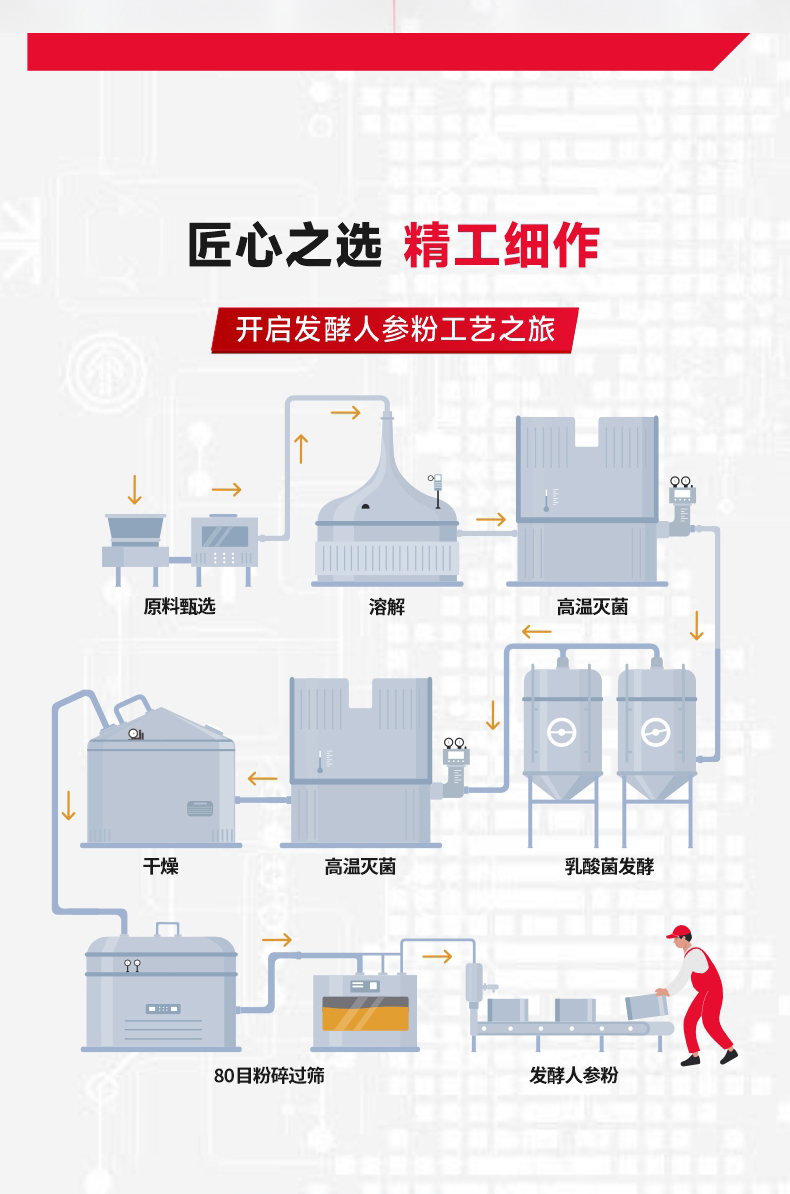 匠心之选 精工细作

开启发酵人参粉工艺之旅

原料甄选

溶解

高温灭菌

乳酸菌发酵

高温灭菌

干燥

80目粉碎过筛

发酵人参粉