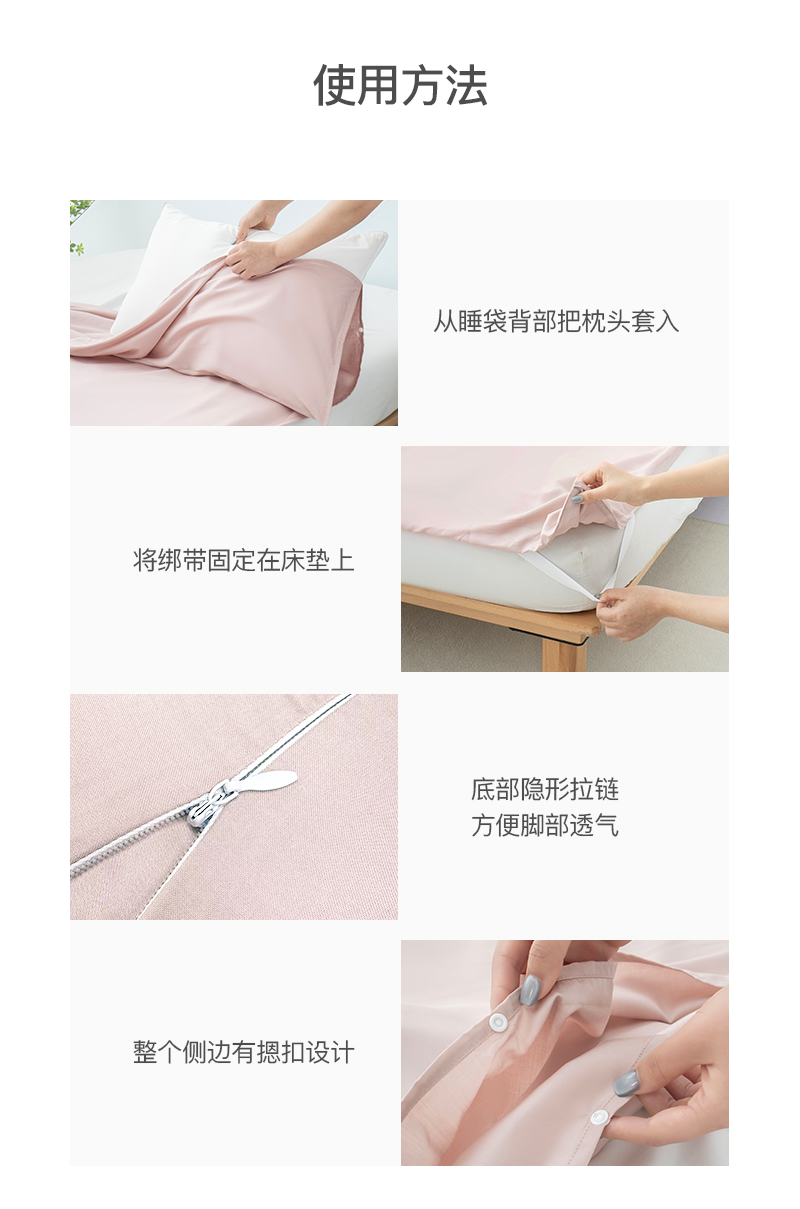 使用方法

从睡袋背部把枕头套入

将绑带固定在床垫上

底部隐形拉链
方便脚部透气

整个侧边有摁扣设计