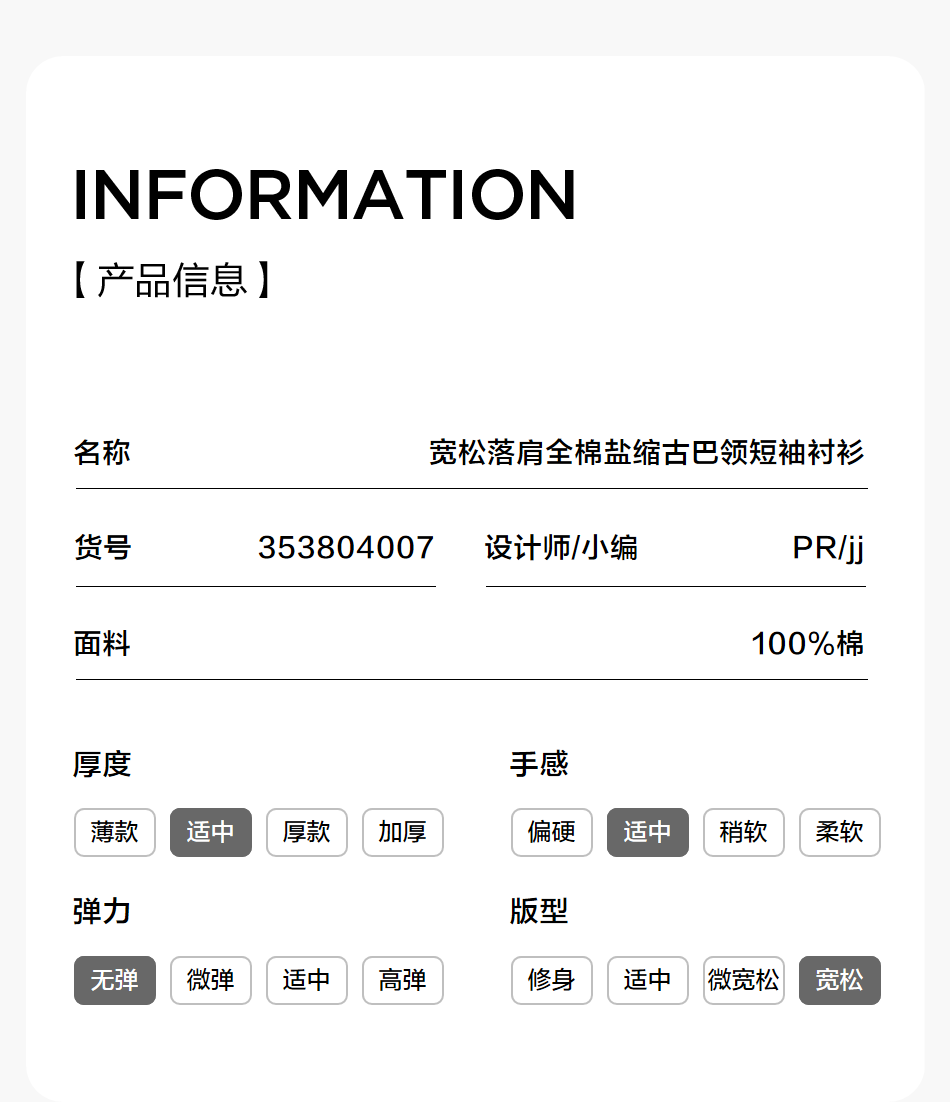 INFORMATION
【产品信息】

名称 宽松落肩全棉盐缩古巴领短袖衬衫

货号 353804007

设计师/小编 PR/jj

面料 100%棉

厚度

薄款 适中 厚款 加厚

弹力

无弹 微弹 适中 高弹

手感

偏硬 适中 稍软 柔软

版型

修身 适中 微宽松 宽松