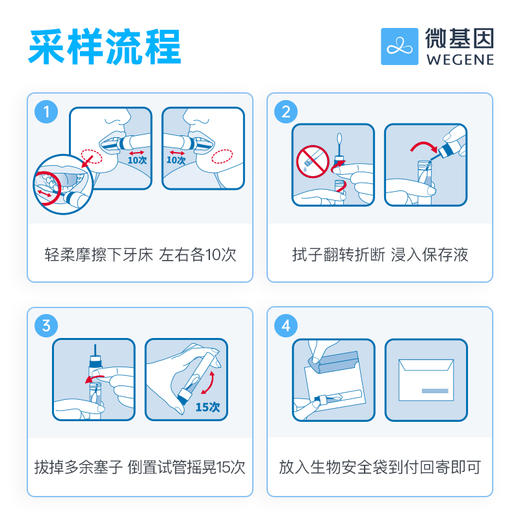 采样流程

微基因
WEGENE

1
10次
10次
轻柔摩擦下牙床 左右各10次

2
拭子翻转折断 浸入保存液

3
15次
拔掉多余塞子 倒置试管摇晃15次

4
放入生物安全袋到付回寄即可