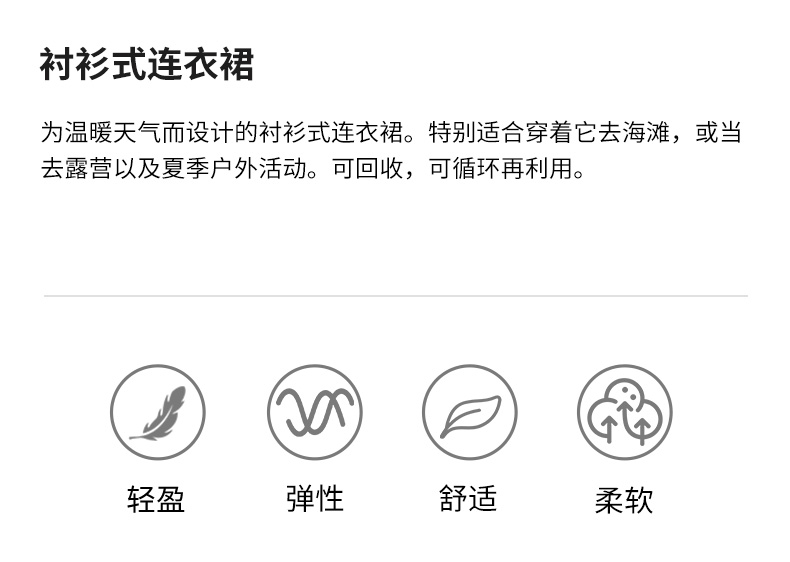 衬衫式连衣裙

为温暖天气而设计的衬衫式连衣裙。特别适合穿着它去海滩，或当去露营以及夏季户外活动。可回收，可循环再利用。

轻盈

弹性

舒适

柔软