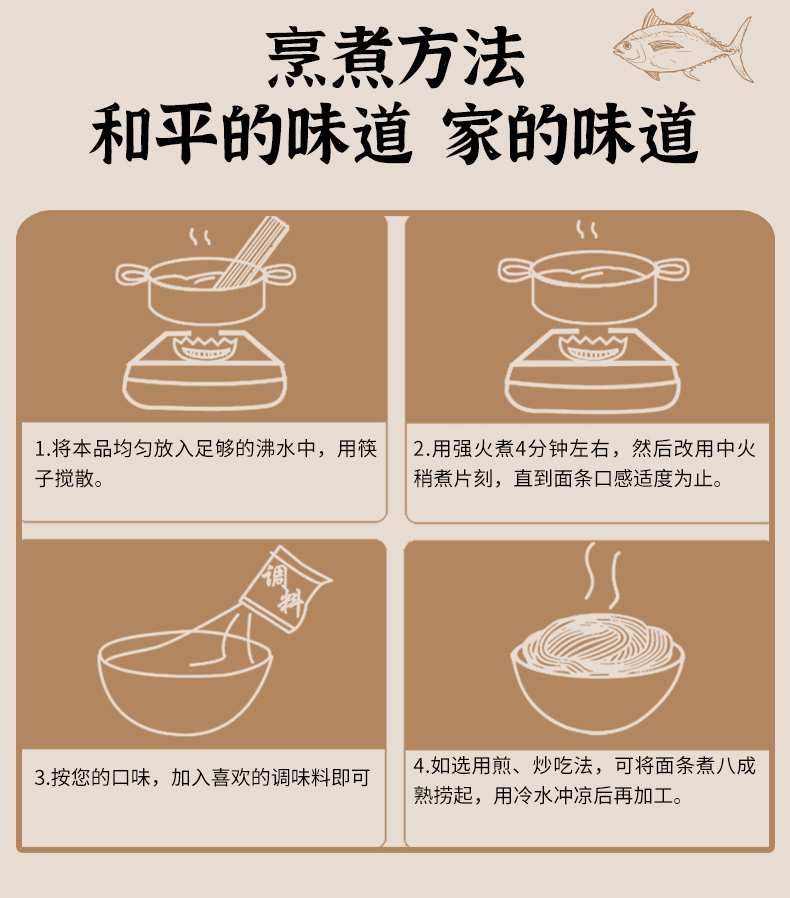 烹煮方法
和平的味道 家的味道

1.将本品均匀放入足够的沸水中，用筷子搅散。

2.用强火煮4分钟左右，然后改用中火稍煮片刻，直到面条口感适度为止。

调料

3.按您的口味，加入喜欢的调味料即可

4.如选用煎、炒吃法，可将面条煮八成熟捞起，用冷水冲凉后再加工。