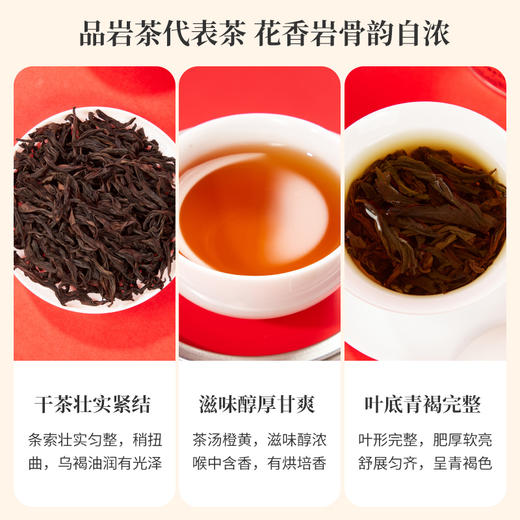 品岩茶代表茶 花香岩骨韵自浓

干茶壮实紧结

条索壮实匀整，稍扭曲，乌褐油润有光泽

滋味醇厚甘爽

茶汤橙黄，滋味醇浓喉中含香，有烘培香

叶底青褐完整

叶形完整，肥厚软亮舒展匀齐，呈青褐色