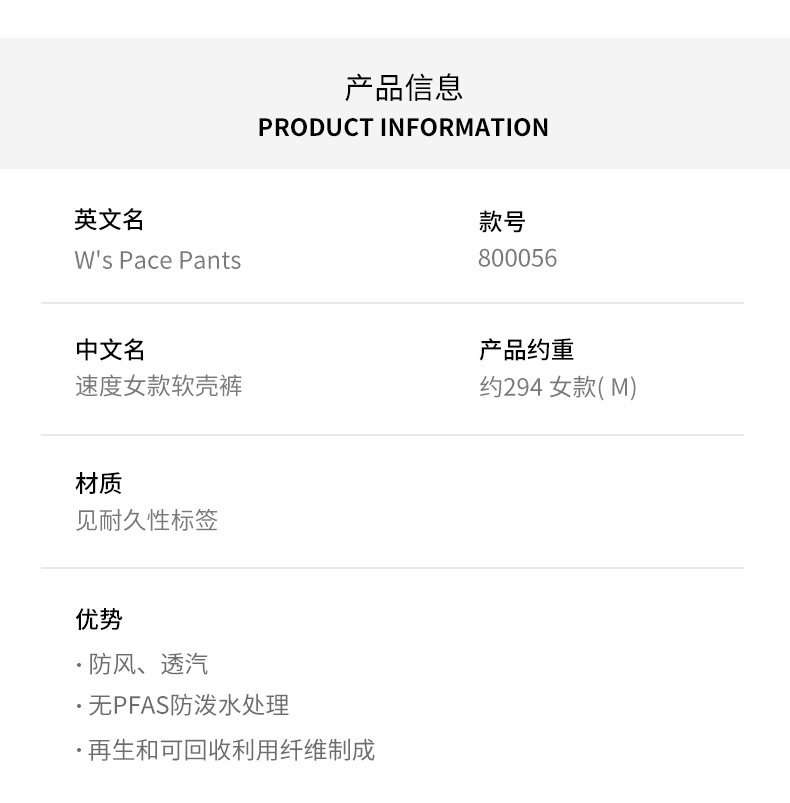 产品信息
PRODUCT INFORMATION

英文名
W's Pace Pants

款号
800056

中文名
速度女款软壳裤

产品约重
约294 女款( M)

材质
见耐久性标签

优势
· 防风、透汽
· 无PFAS防泼水处理
· 再生和可回收利用纤维制成