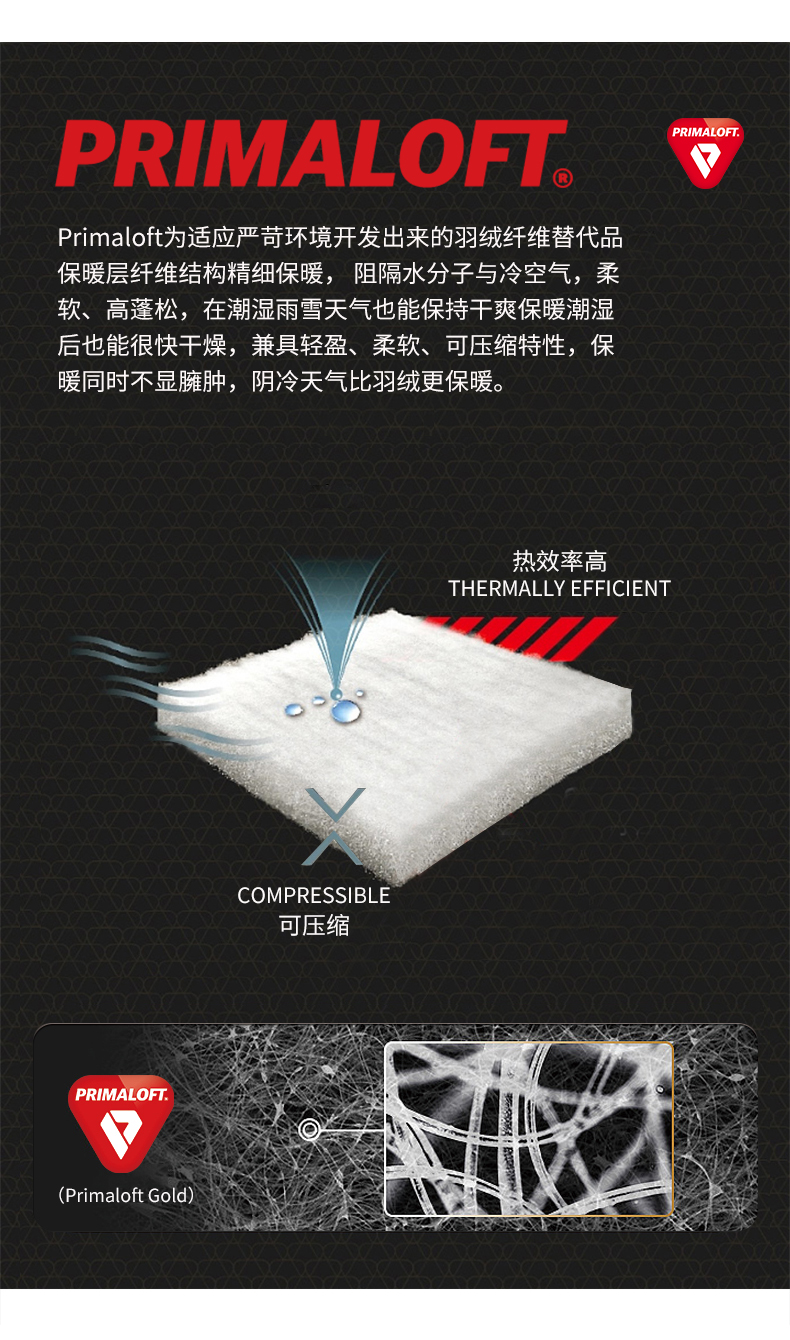 PRIMALOFT®

PRIMALOFT.

Primaloft为适应严苛环境开发出来的羽绒纤维替代品保暖层纤维结构精细保暖， 阻隔水分子与冷空气，柔软、高蓬松，在潮湿雨雪天气也能保持干爽保暖潮湿后也能很快干燥，兼具轻盈、柔软、可压缩特性，保暖同时不显臃肿，阴冷天气比羽绒更保暖。

热效率高
THERMALLY EFFICIENT

COMPRESSIBLE
可压缩

PRIMALOFT.

（Primaloft Gold）