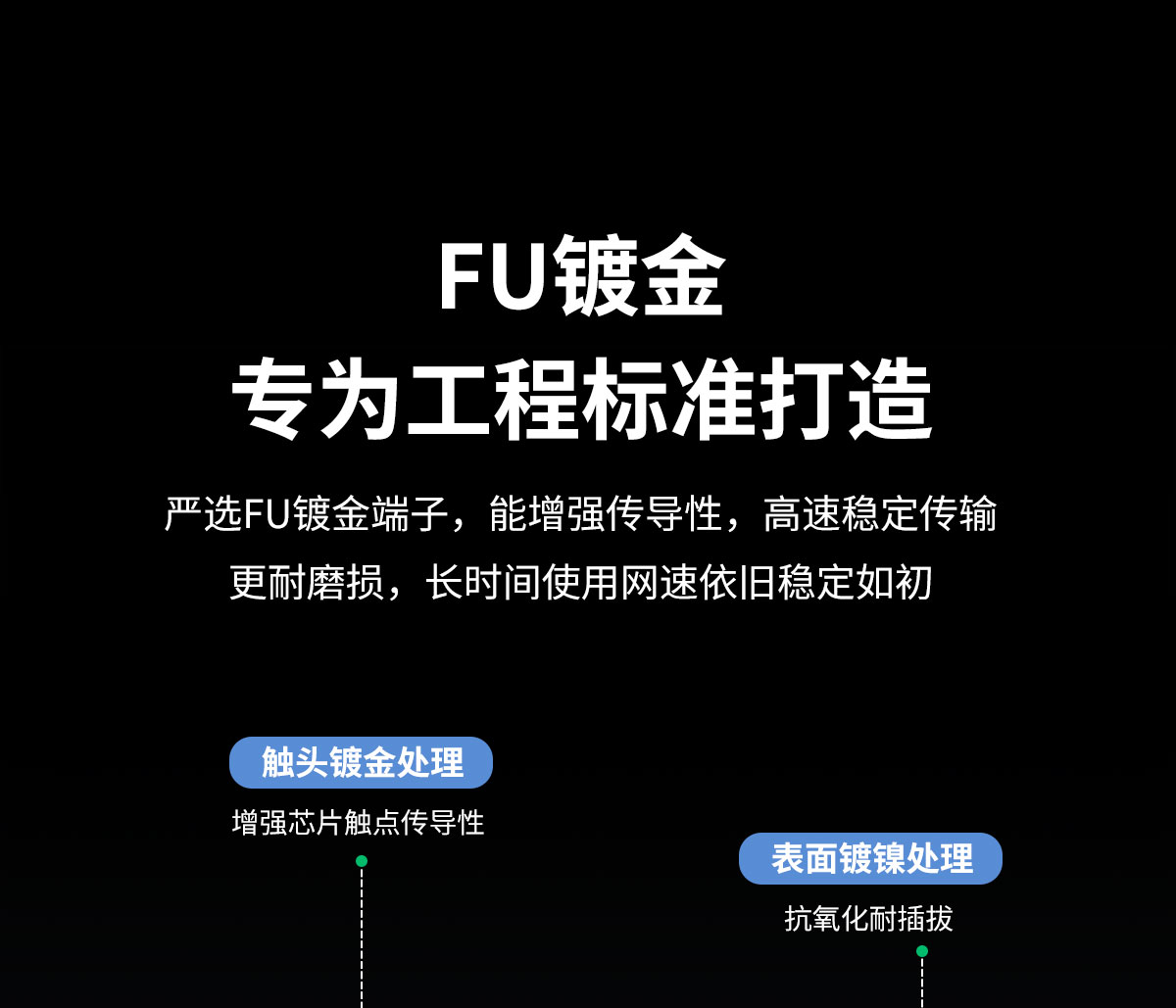 FU镀金
专为工程标准打造

严选FU镀金端子，能增强传导性，高速稳定传输
更耐磨损，长时间使用网速依旧稳定如初

触头镀金处理
增强芯片触点传导性

表面镀镍处理
抗氧化耐插拔