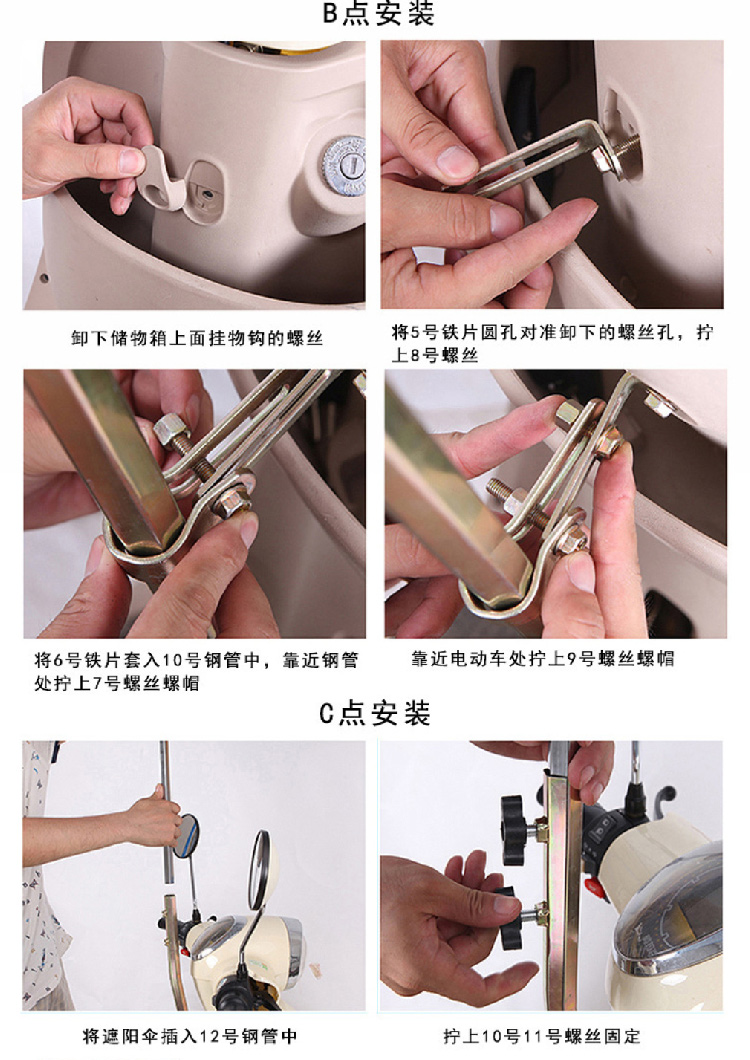 B点安装

卸下储物箱上面挂物钩的螺丝

将5号铁片圆孔对准卸下的螺丝孔，拧上8号螺丝

将6号铁片套入10号钢管中，靠近钢管处拧上7号螺丝螺帽

靠近电动车处拧上9号螺丝螺帽

C点安装

将遮阳伞插入12号钢管中

拧上10号11号螺丝固定