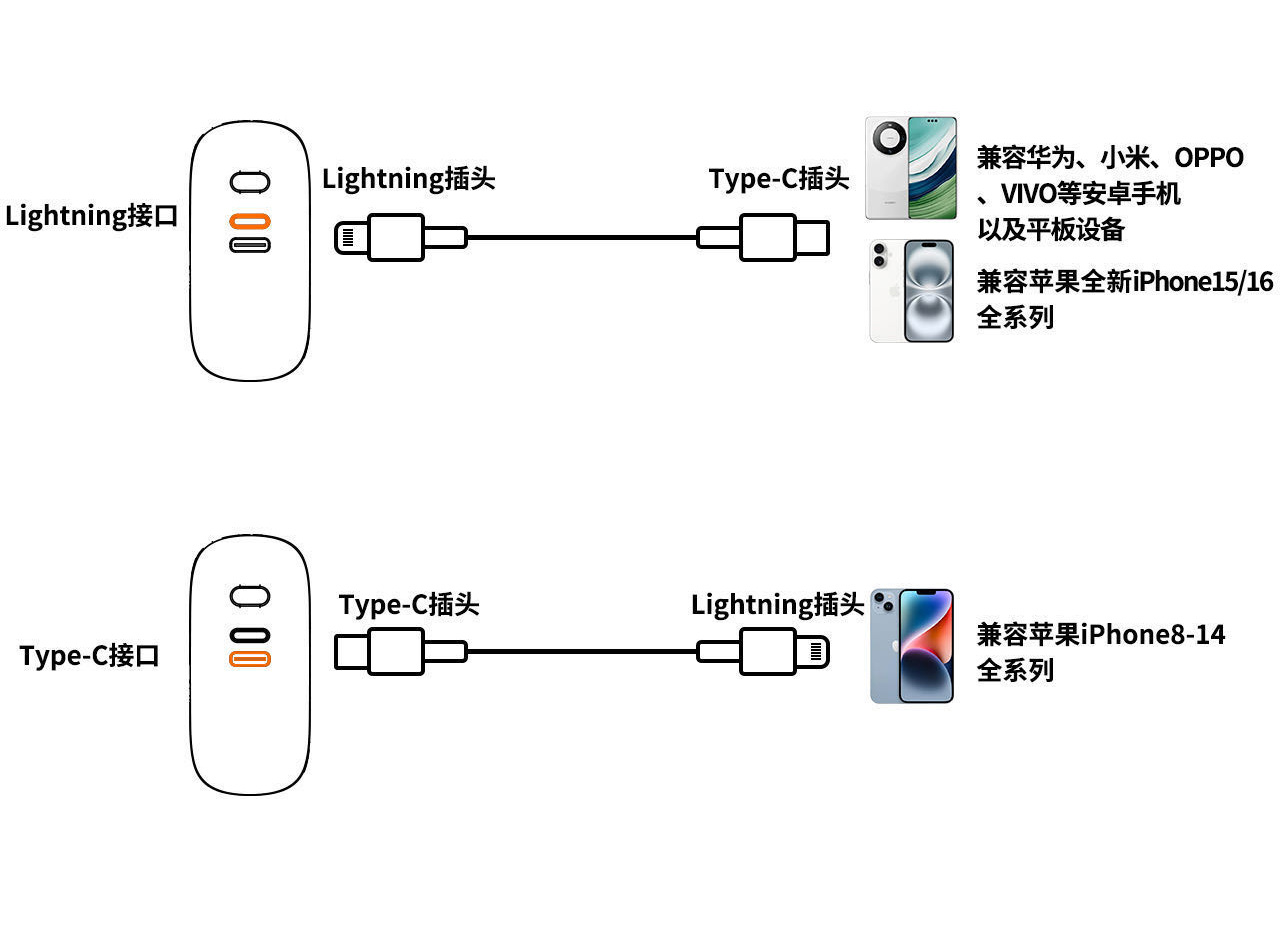 Lightning接口

Lightning插头

Type-C插头

兼容华为、小米、OPPO、VIVO等安卓手机以及平板设备

兼容苹果全新iPhone15/16全系列

Type-C接口

Type-C插头

Lightning插头

兼容苹果iPhone8-14全系列