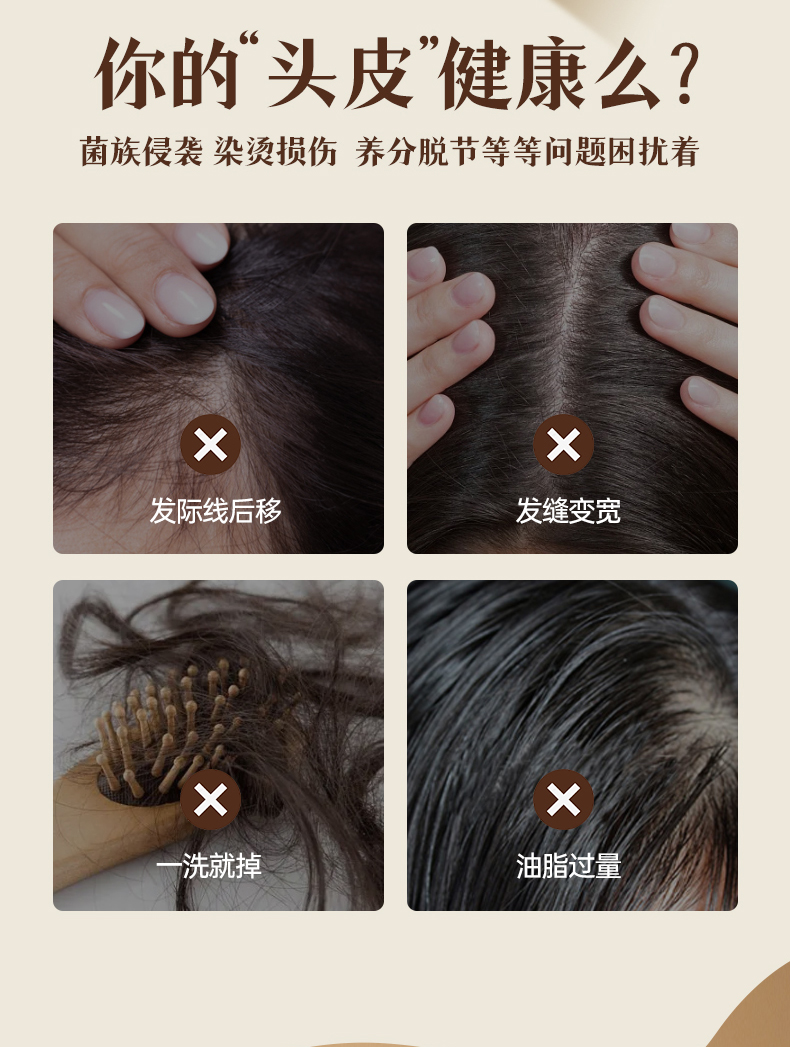 你的“头皮”健康么？

菌族侵袭 染烫损伤 养分脱节等等问题困扰着

发际线后移

发缝变宽

一洗就掉

油脂过量