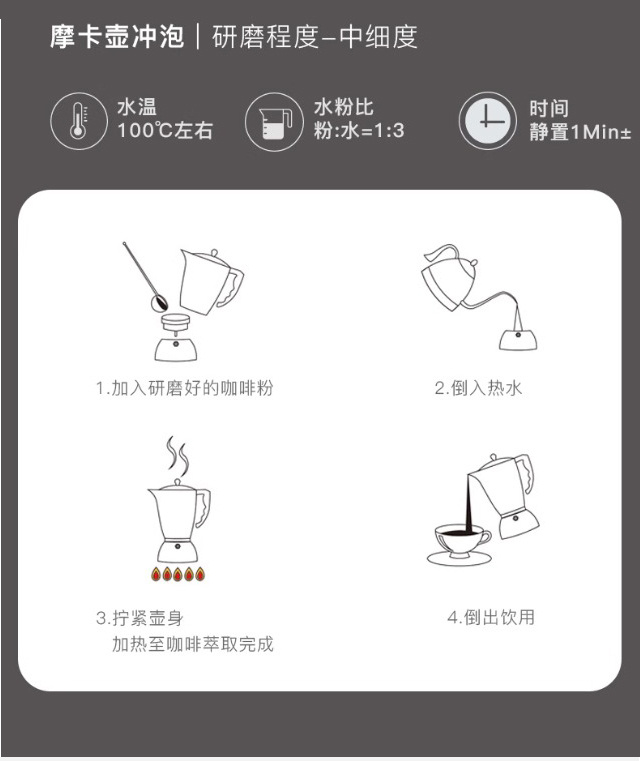 摩卡壶冲泡｜研磨程度–中细度

水温
100℃左右

水粉比
粉:水=1:3

时间
静置1Min±

1.加入研磨好的咖啡粉

2.倒入热水

3.拧紧壶身
加热至咖啡萃取完成

4.倒出饮用