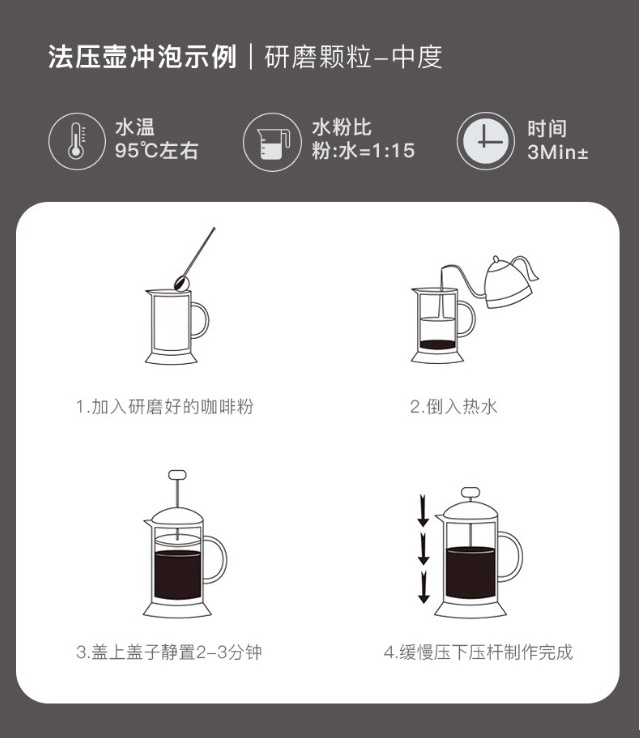 法压壶冲泡示例 | 研磨颗粒–中度

水温
95℃左右

水粉比
粉:水=1:15

时间
3Min±

1.加入研磨好的咖啡粉

2.倒入热水

3.盖上盖子静置2–3分钟

4.缓慢压下压杆制作完成