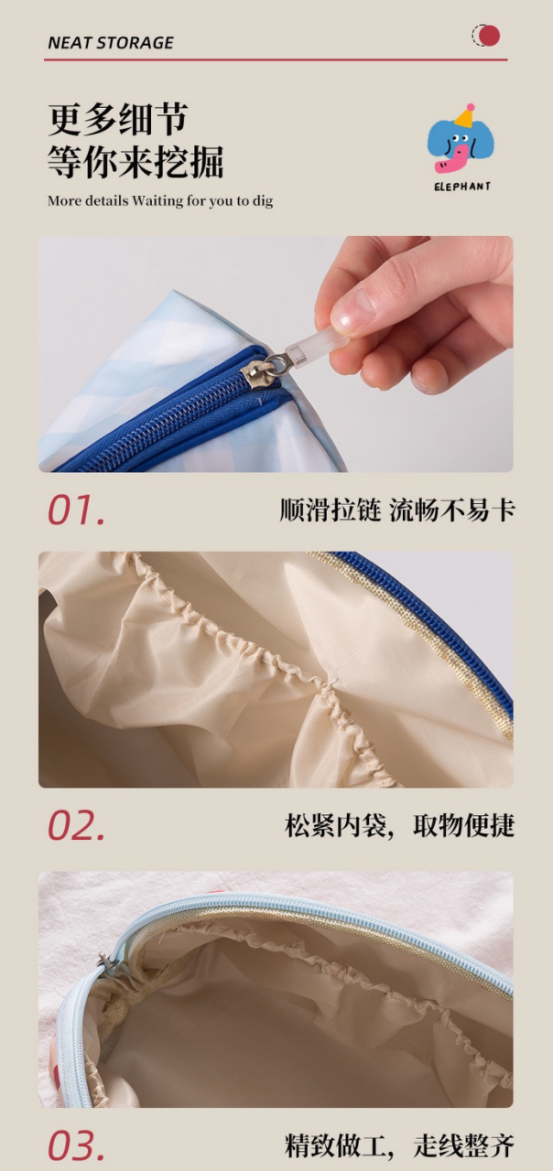 NEAT STORAGE

更多细节
等你来挖掘
More details Waiting for you to dig

ELEPHANT

01.
顺滑拉链 流畅不易卡

02.
松紧内袋，取物便捷

03.
精致做工，走线整齐