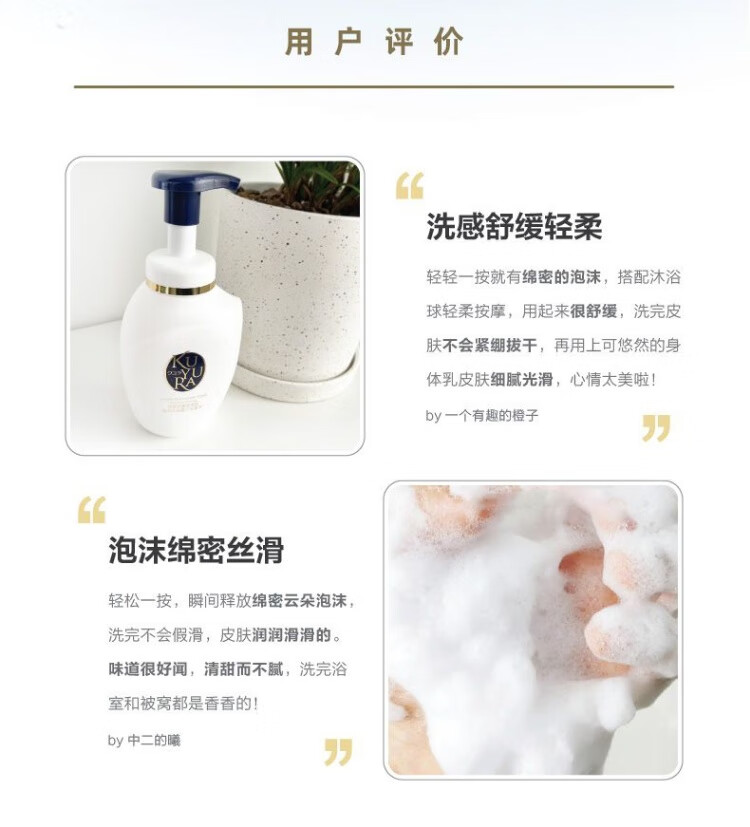 用户评价

KU YU RA

“

洗感舒缓轻柔

轻轻一按就有绵密的泡沫，搭配沐浴球轻柔按摩，用起来很舒缓，洗完皮肤不会紧绷拔干，再用上可悠然的身体乳皮肤细腻光滑，心情太美啦！

by 一个有趣的橙子

”

“

泡沫绵密丝滑

轻松一按，瞬间释放绵密云朵泡沫，洗完不会假滑，皮肤润润滑滑的。味道很好闻，清甜而不腻，洗完浴室和被窝都是香香的！

by 中二的曦

”