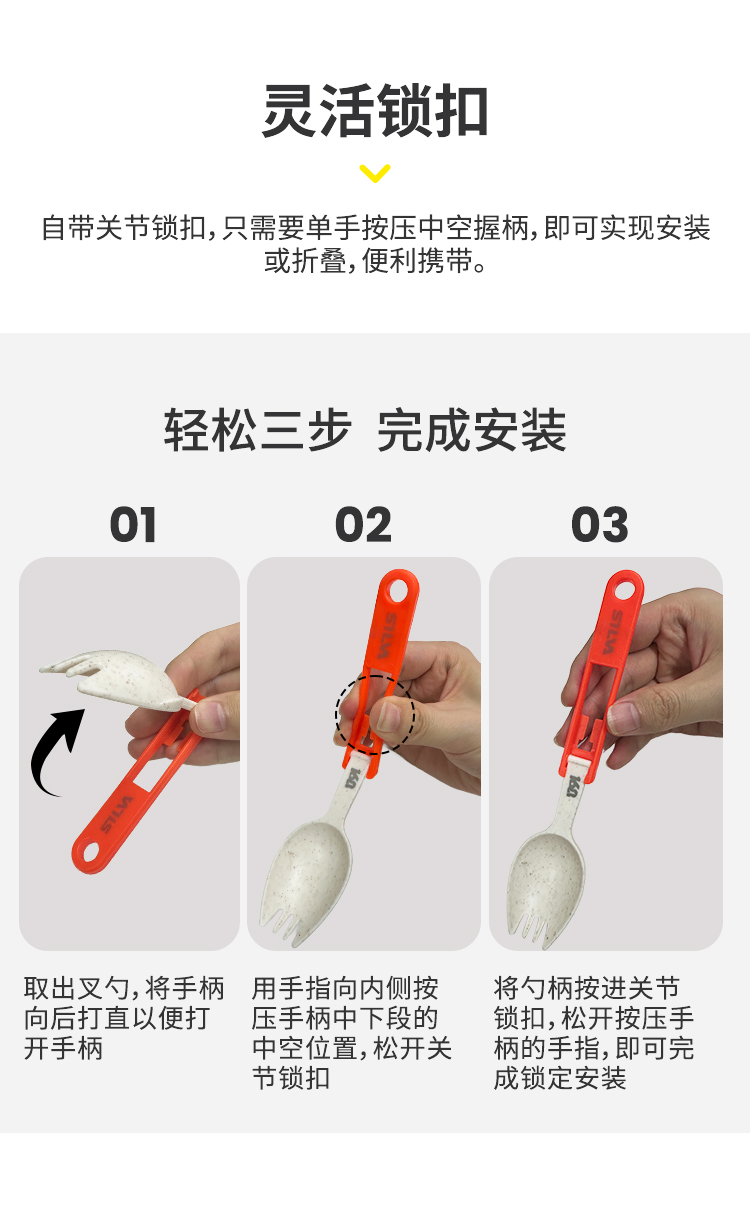 灵活锁扣

自带关节锁扣，只需要单手按压中空握柄，即可实现安装或折叠，便利携带。

轻松三步 完成安装

01

SILVA

取出叉勺，将手柄向后打直以便打开手柄

02

SILVA

用手指向内侧按压手柄中下段的中空位置，松开关节锁扣

03

SILVA

将勺柄按进关节锁扣，松开按压手柄的手指，即可完成锁定安装