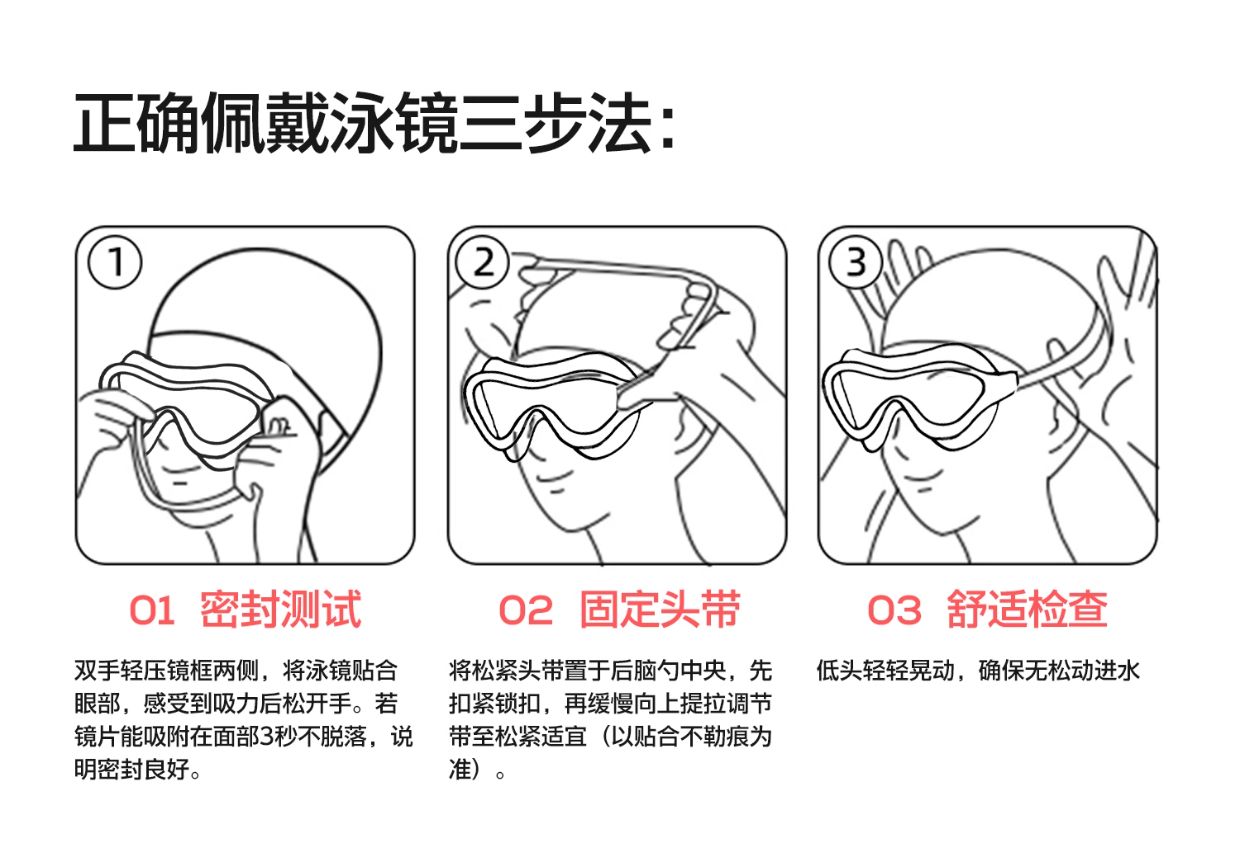 正确佩戴泳镜三步法:

①

②

③

01 密封测试

双手轻压镜框两侧，将泳镜贴合眼部，感受到吸力后松开手。若镜片能吸附在面部3秒不脱落，说明密封良好。

02 固定头带

将松紧头带置于后脑勺中央，先扣紧锁扣，再缓慢向上提拉调节带至松紧适宜（以贴合不勒痕为准）。

03 舒适检查

低头轻轻晃动，确保无松动进水