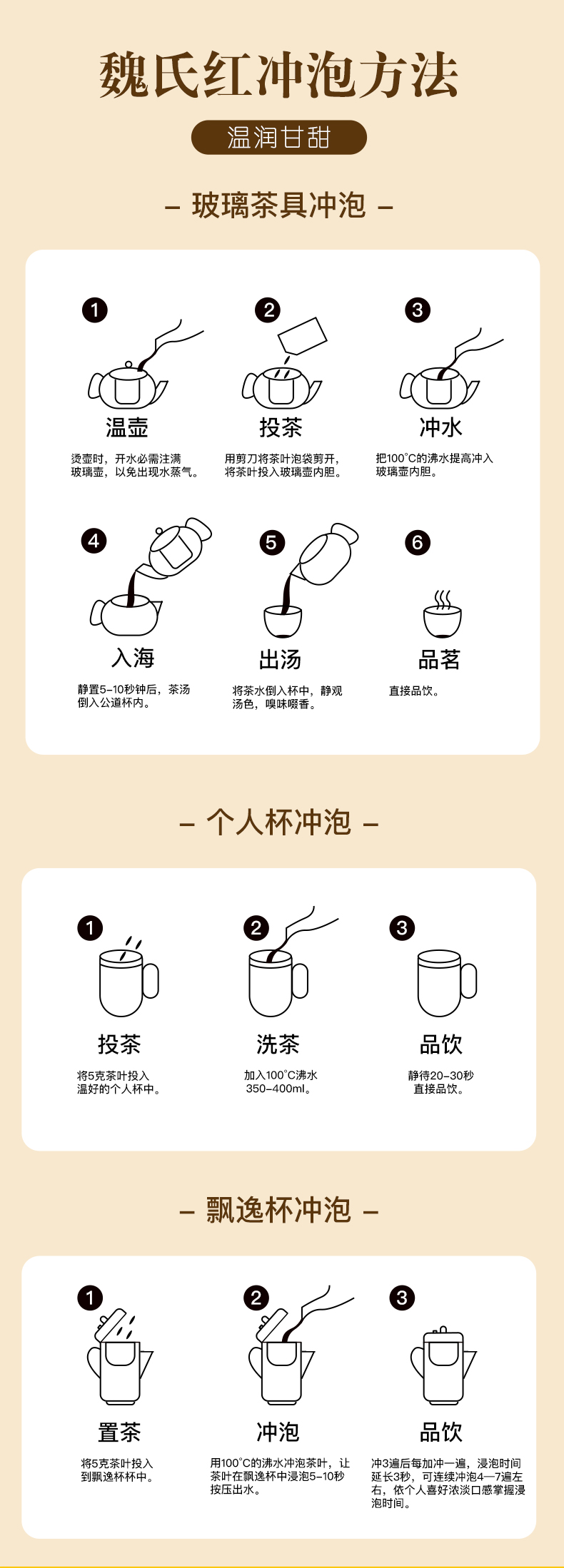 魏氏红冲泡方法

温润甘甜

– 玻璃茶具冲泡 –

1
温壶
烫壶时，开水必需注满玻璃壶，以免出现水蒸气。

2
投茶
用剪刀将茶叶泡袋剪开，将茶叶投入玻璃壶内胆。

3
冲水
把100°C的沸水提高冲入玻璃壶内胆。

4
入海
静置5-10秒钟后，茶汤倒入公道杯内。

5
出汤
将茶水倒入杯中，静观汤色，嗅味啜香。

6
品茗
直接品饮。

– 个人杯冲泡 –

1
投茶
将5克茶叶投入温好的个人杯中。

2
洗茶
加入100°C沸水350-400ml。

3
品饮
静待20-30秒直接品饮。

– 飘逸杯冲泡 –

1
置茶
将5克茶叶投入到飘逸杯杯中。

2
冲泡
用100°C的沸水冲泡茶叶，让茶叶在飘逸杯中浸泡5-10秒按压出水。

3
品饮
冲3遍后每加冲一遍，浸泡时间延长3秒，可连续冲泡4—7遍左右，依个人喜好浓淡口感掌握浸泡时间。