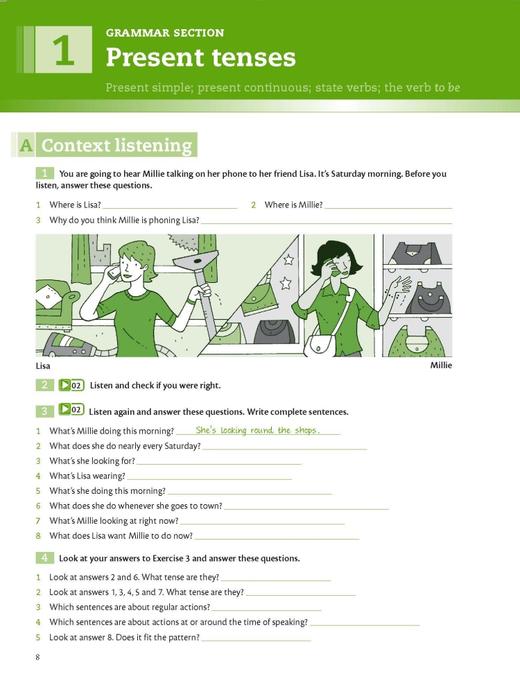 1

GRAMMAR SECTION

Present tenses

Present simple; present continuous; state verbs; the verb to be

A Context listening

1 You are going to hear Millie talking on her phone to her friend Lisa. It's Saturday morning. Before you listen, answer these questions.

1 Where is Lisa? ____________ 2 Where is Millie? ____________
3 Why do you think Millie is phoning Lisa? ____________

Lisa

Millie

2 02 Listen and check if you were right.

3 02 Listen again and answer these questions. Write complete sentences.

1 What's Millie doing this morning? She's looking round the shops.
2 What does she do nearly every Saturday? ____________
3 What's she looking for? ____________
4 What's Lisa wearing? ____________
5 What's she doing this morning? ____________
6 What does she do whenever she goes to town? ____________
7 What's Millie looking at right now? ____________
8 What does Lisa want Millie to do now? ____________

4 Look at your answers to Exercise 3 and answer these questions.

1 Look at answers 2 and 6. What tense are they? ____________
2 Look at answers 1, 3, 4, 5 and 7. What tense are they? ____________
3 Which sentences are about regular actions? ____________
4 Which sentences are about actions at or around the time of speaking? ____________
5 Look at answer 8. Does it fit the pattern? ____________

8