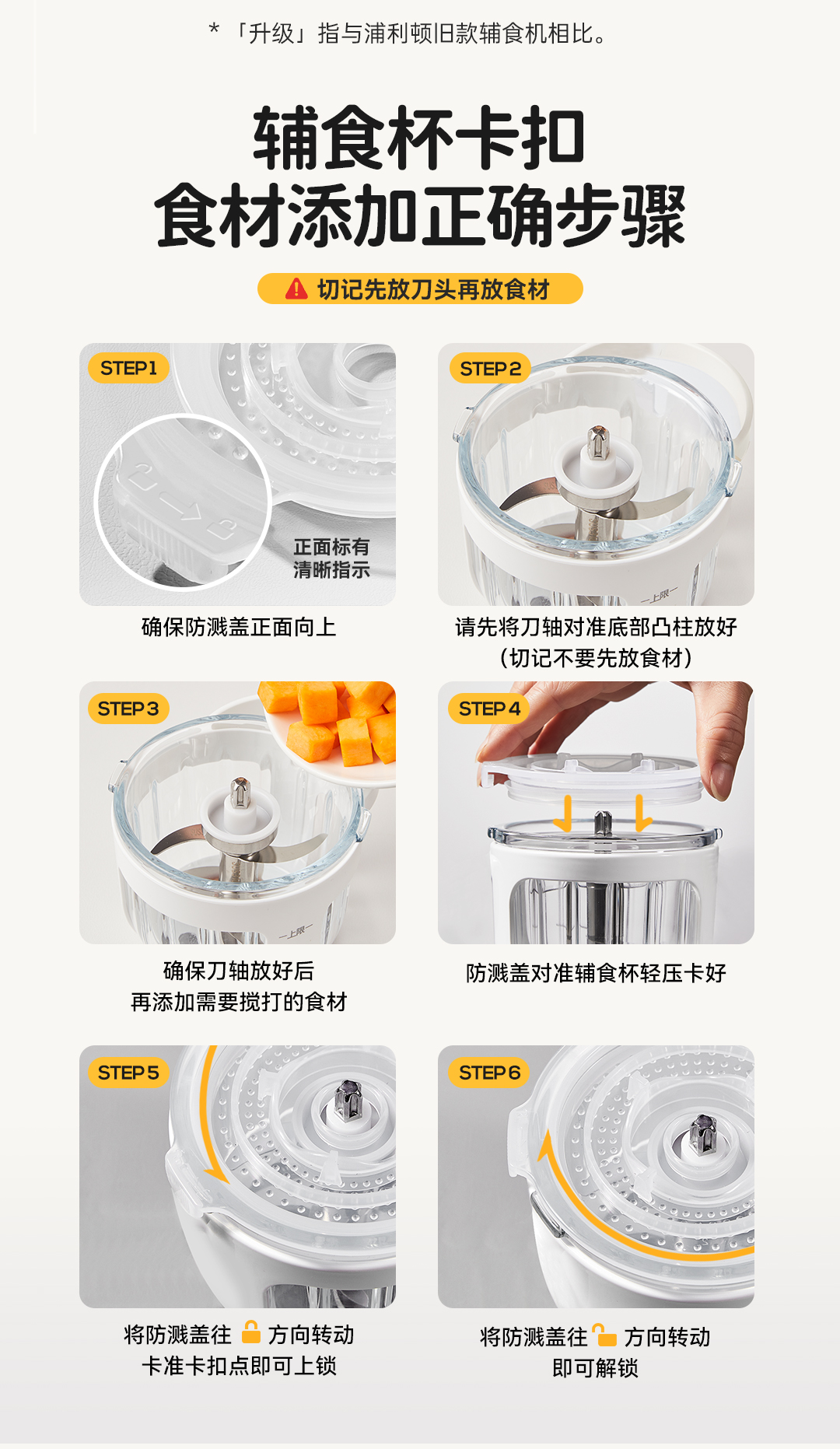 * 「升级」指与浦利顿旧款辅食机相比。

辅食杯卡扣
食材添加正确步骤

切记先放刀头再放食材

STEP1
正面标有
清晰指示
确保防溅盖正面向上

STEP2
—上限—
请先将刀轴对准底部凸柱放好
(切记不要先放食材)

STEP3
—上限—
确保刀轴放好后
再添加需要搅打的食材

STEP4
防溅盖对准辅食杯轻压卡好

STEP5
将防溅盖往 方向转动
卡准卡扣点即可上锁

STEP6
将防溅盖往 方向转动
即可解锁