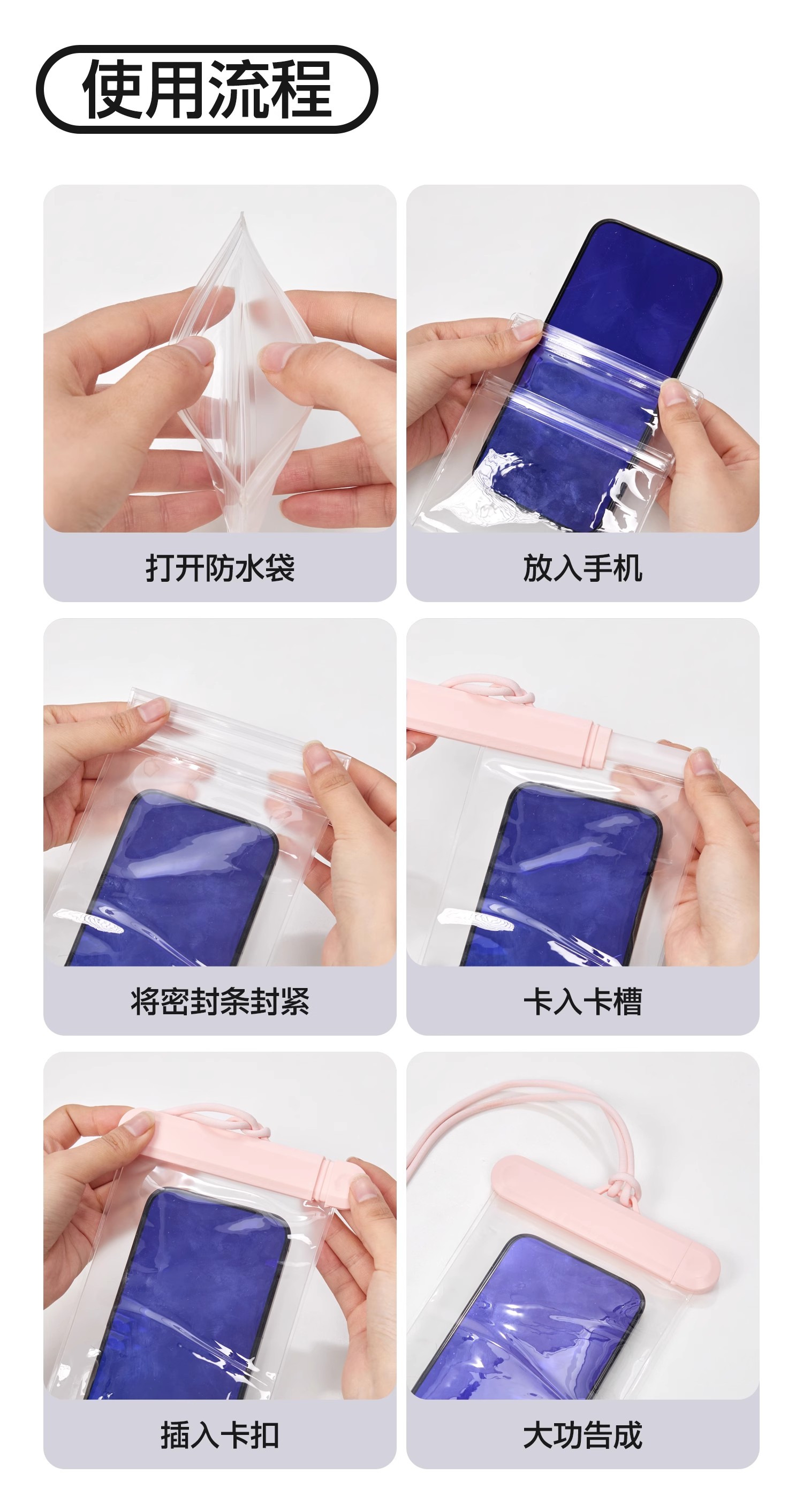 使用流程

打开防水袋

放入手机

将密封条封紧

卡入卡槽

插入卡扣

大功告成