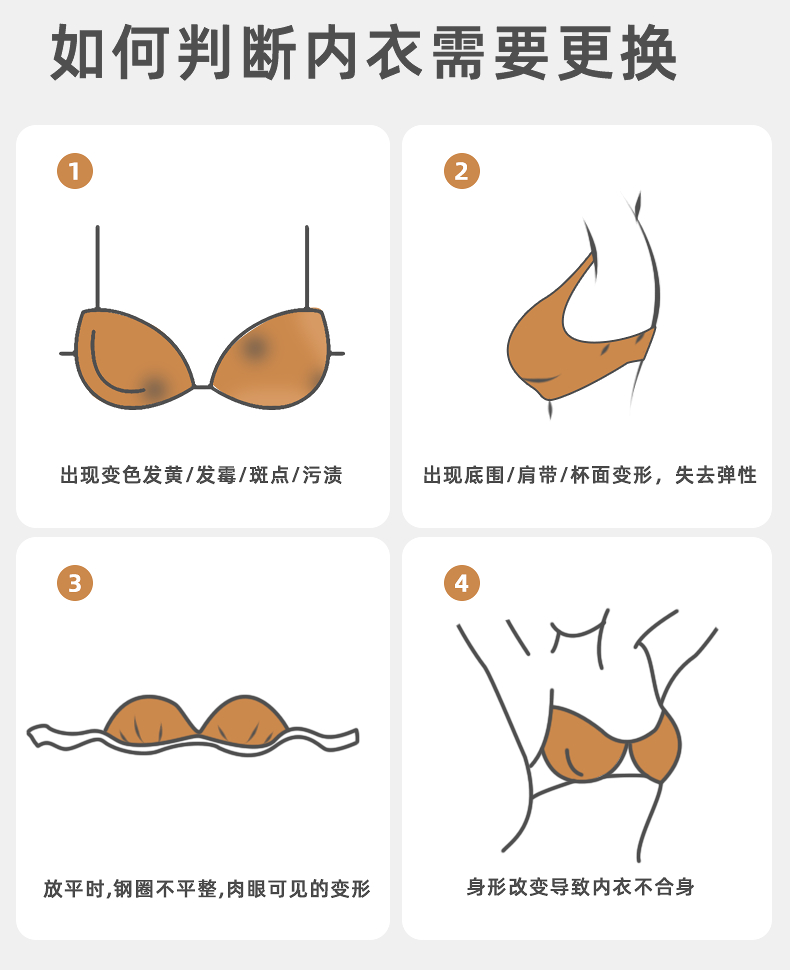 如何判断内衣需要更换

1

出现变色发黄/发霉/斑点/污渍

2

出现底围/肩带/杯面变形，失去弹性

3

放平时,钢圈不平整,肉眼可见的变形

4

身形改变导致内衣不合身