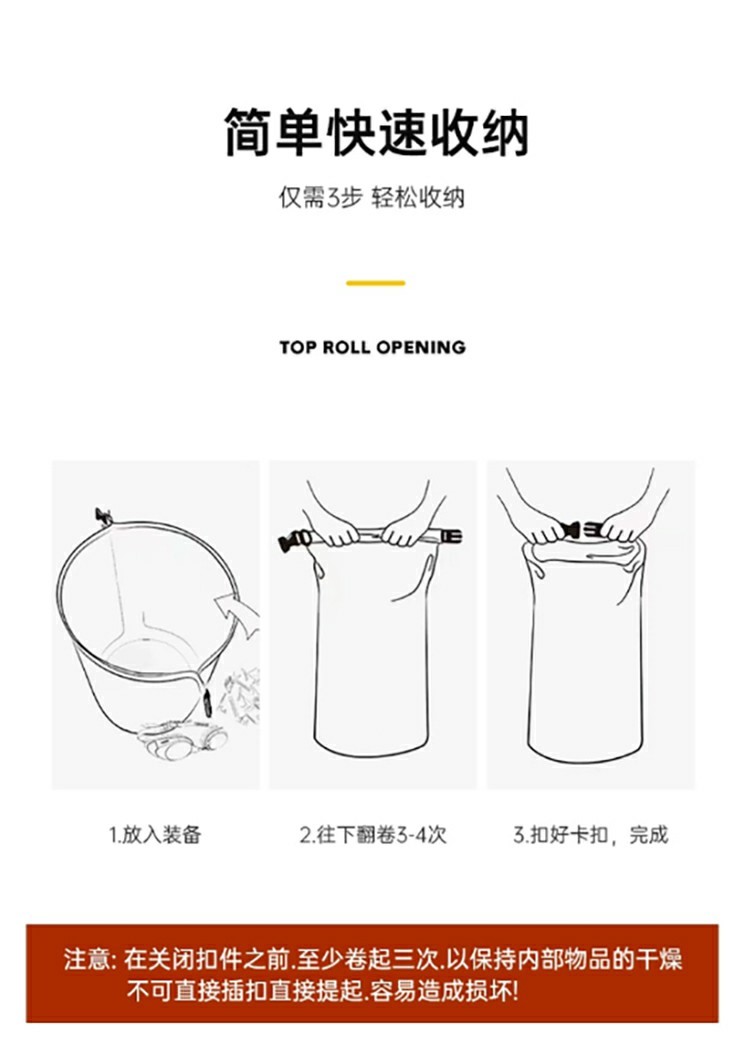 简单快速收纳

仅需3步 轻松收纳

TOP ROLL OPENING

1.放入装备

2.往下翻卷3-4次

3.扣好卡扣，完成

注意: 在关闭扣件之前.至少卷起三次.以保持内部物品的干燥
不可直接插扣直接提起.容易造成损坏!