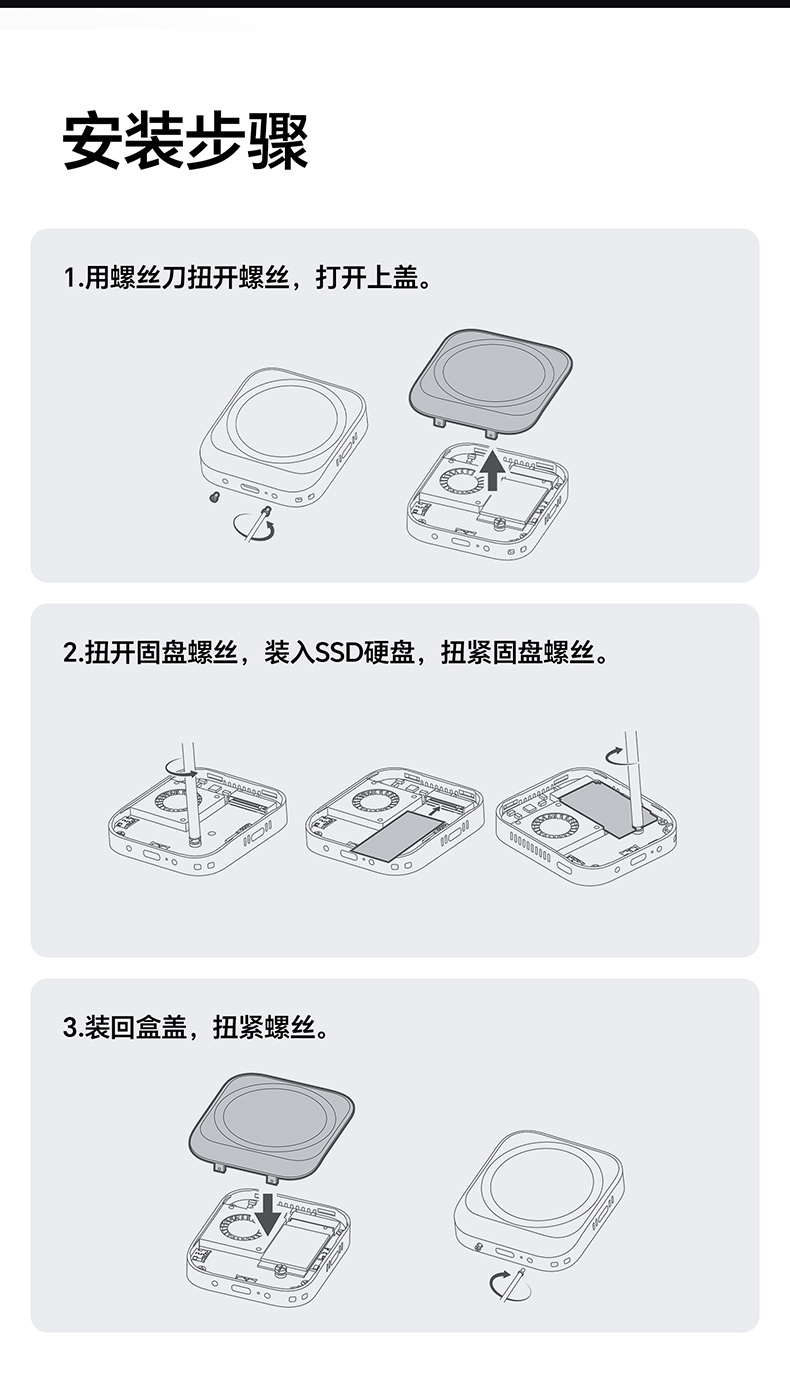 安装步骤

1.用螺丝刀扭开螺丝，打开上盖。

2.扭开固盘螺丝，装入SSD硬盘，扭紧固盘螺丝。

3.装回盒盖，扭紧螺丝。