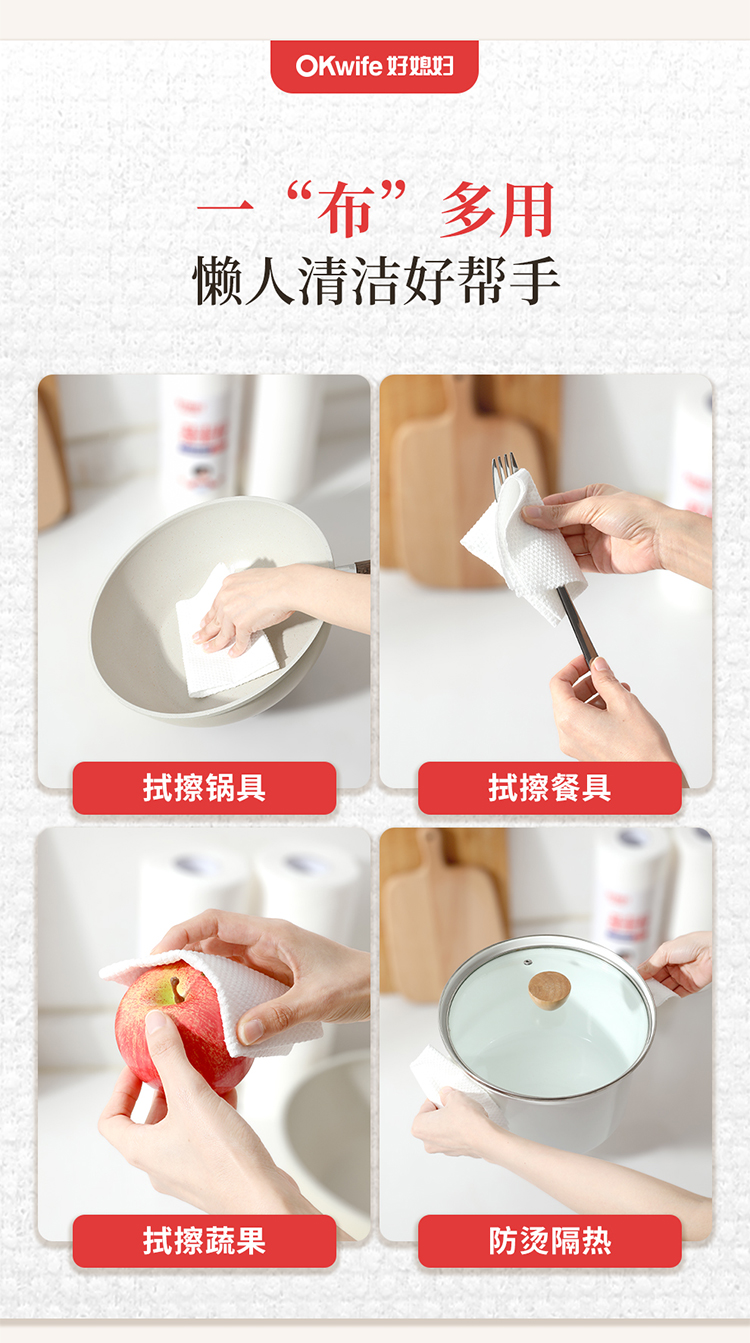 OKwife 好媳妇

一“布”多用
懒人清洁好帮手

拭擦锅具

拭擦餐具

拭擦蔬果

防烫隔热