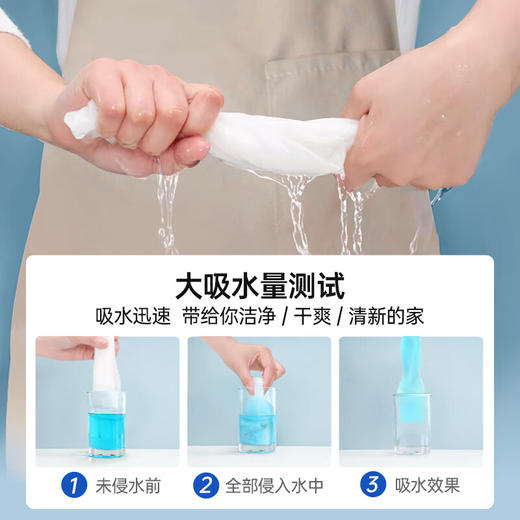 大吸水量测试

吸水迅速 带给你洁净 / 干爽 / 清新的家

1 未侵水前

2 全部侵入水中

3 吸水效果