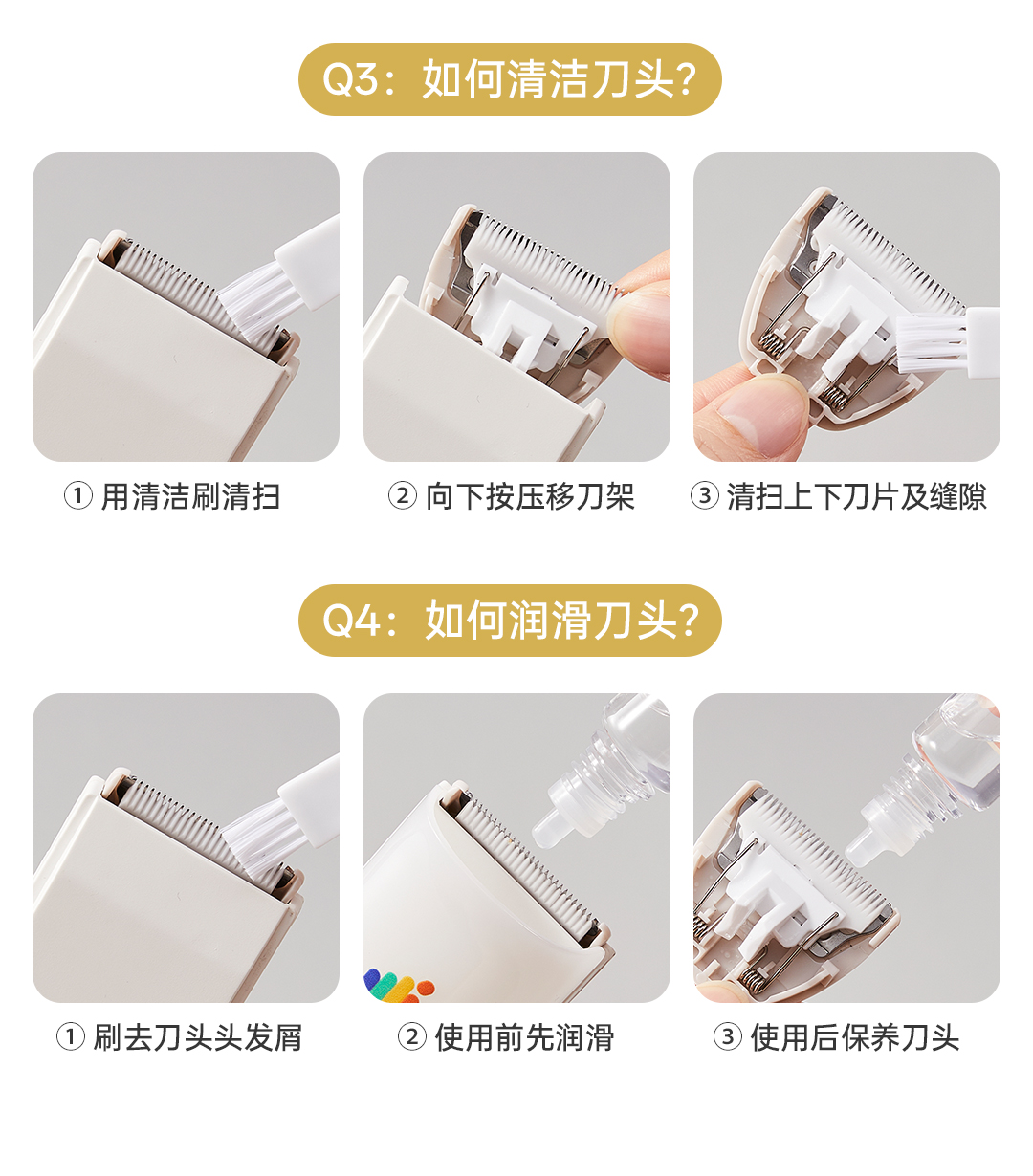 Q3：如何清洁刀头？

① 用清洁刷清扫

② 向下按压移刀架

③ 清扫上下刀片及缝隙

Q4：如何润滑刀头？

① 刷去刀头头发屑

② 使用前先润滑

③ 使用后保养刀头