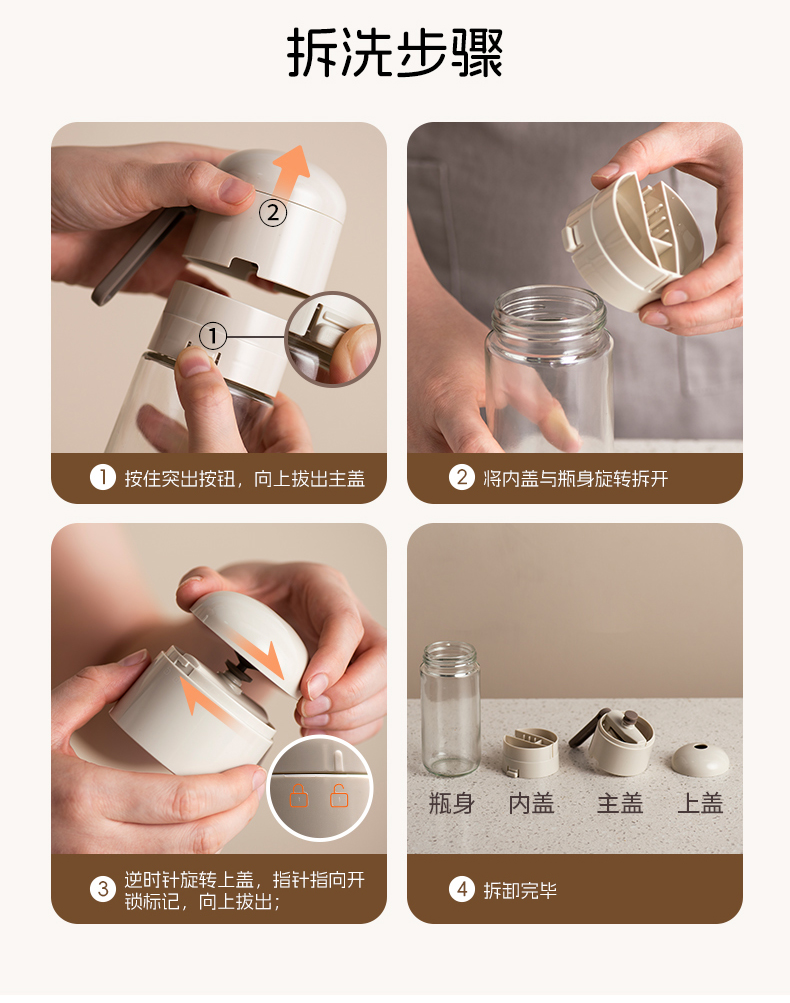 拆洗步骤

②

①

1 按住突出按钮，向上拔出主盖

2 将内盖与瓶身旋转拆开

3 逆时针旋转上盖，指针指向开锁标记，向上拔出；

瓶身 内盖 主盖 上盖

4 拆卸完毕