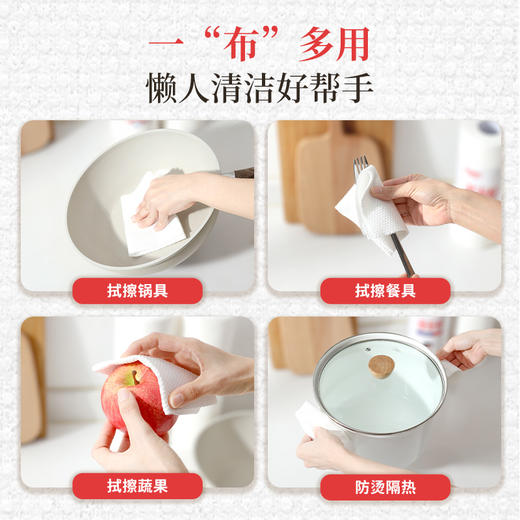 一“布”多用
懒人清洁好帮手

拭擦锅具

拭擦餐具

拭擦蔬果

防烫隔热