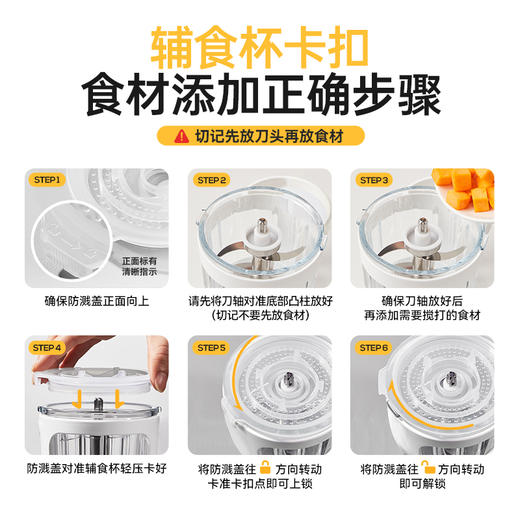 辅食杯卡扣
食材添加正确步骤

切记先放刀头再放食材

STEP 1
正面标有清晰指示
确保防溅盖正面向上

STEP 2
请先将刀轴对准底部凸柱放好
(切记不要先放食材)

STEP 3
确保刀轴放好后
再添加需要搅打的食材

STEP 4
防溅盖对准辅食杯轻压卡好

STEP 5
将防溅盖往 方向转动
卡准卡扣点即可上锁

STEP 6
将防溅盖往 方向转动
即可解锁