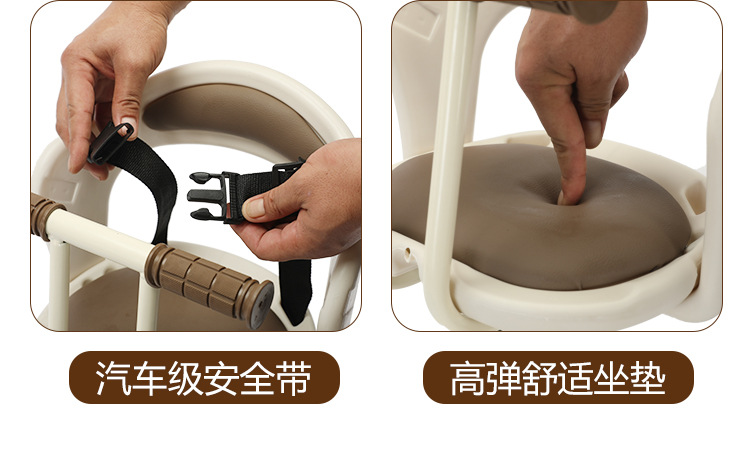 汽车级安全带

高弹舒适坐垫