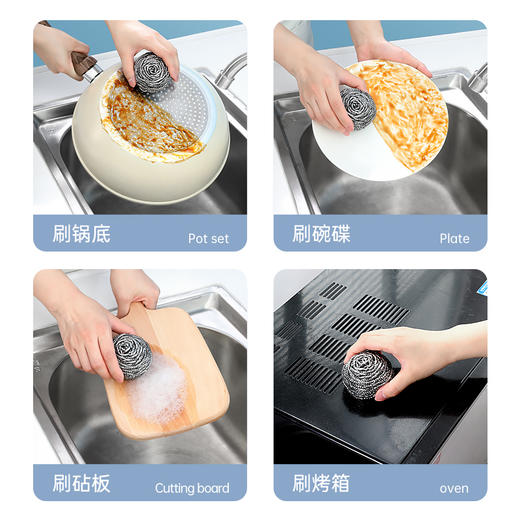 刷锅底 Pot set

刷碗碟 Plate

刷砧板 Cutting board

刷烤箱 oven