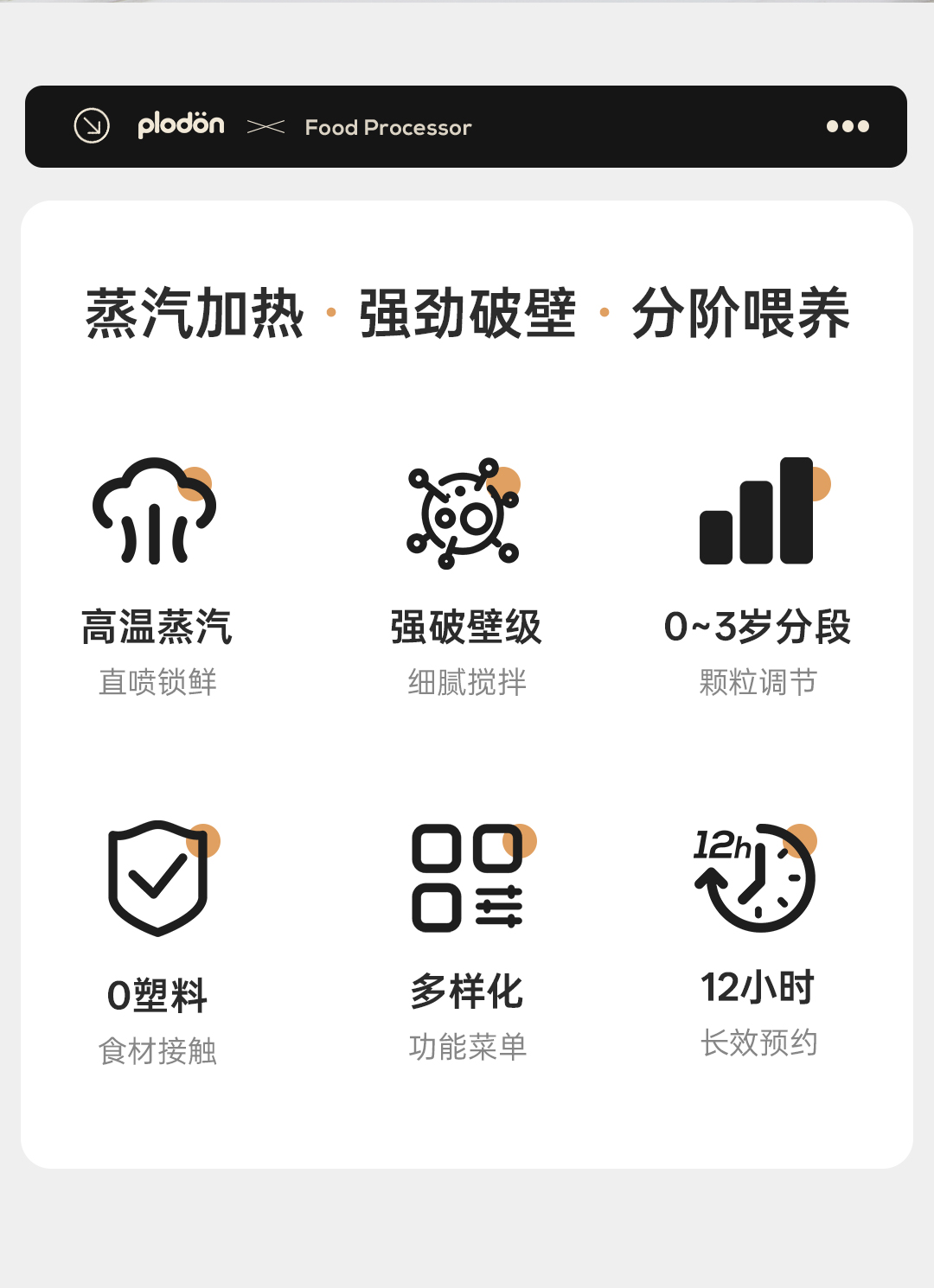 plodön Food Processor

蒸汽加热 · 强劲破壁 · 分阶喂养

高温蒸汽
直喷锁鲜

强破壁级
细腻搅拌

0~3岁分段
颗粒调节

0塑料
食材接触

多样化
功能菜单

12h

12小时
长效预约