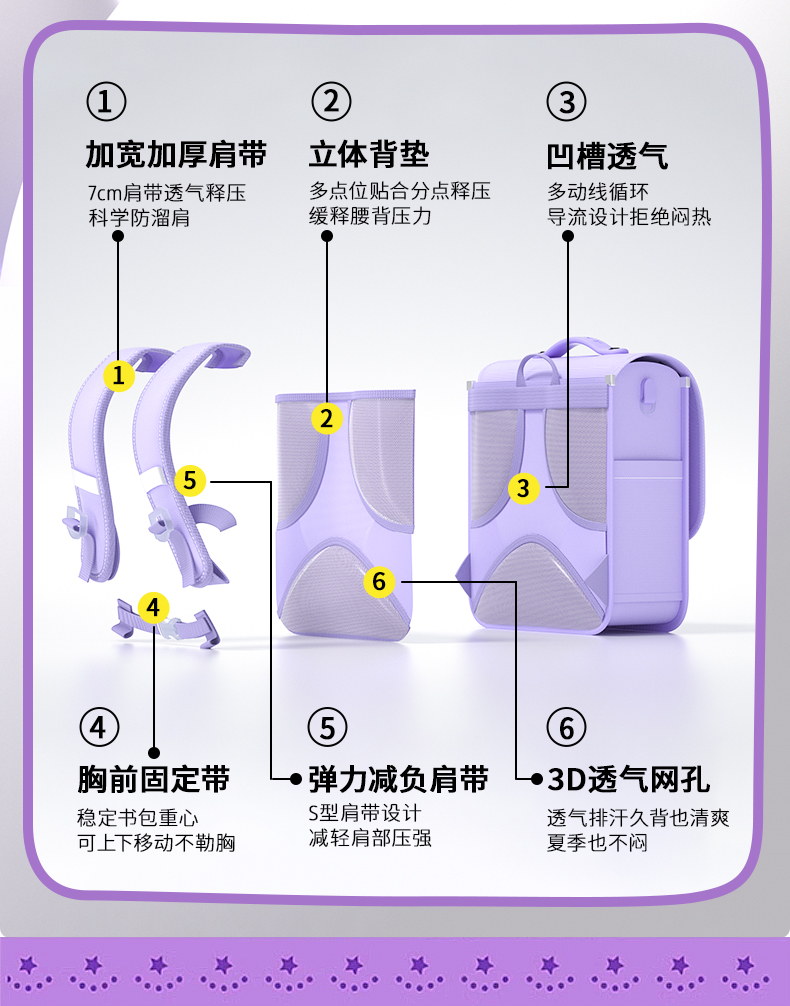 ①
加宽加厚肩带
7cm肩带透气释压
科学防溜肩

②
立体背垫
多点位贴合分点释压
缓释腰背压力

③
凹槽透气
多动线循环
导流设计拒绝闷热

1
2
3
4
5
6

④
胸前固定带
稳定书包重心
可上下移动不勒胸

⑤
弹力减负肩带
S型肩带设计
减轻肩部压强

⑥
3D透气网孔
透气排汗久背也清爽
夏季也不闷