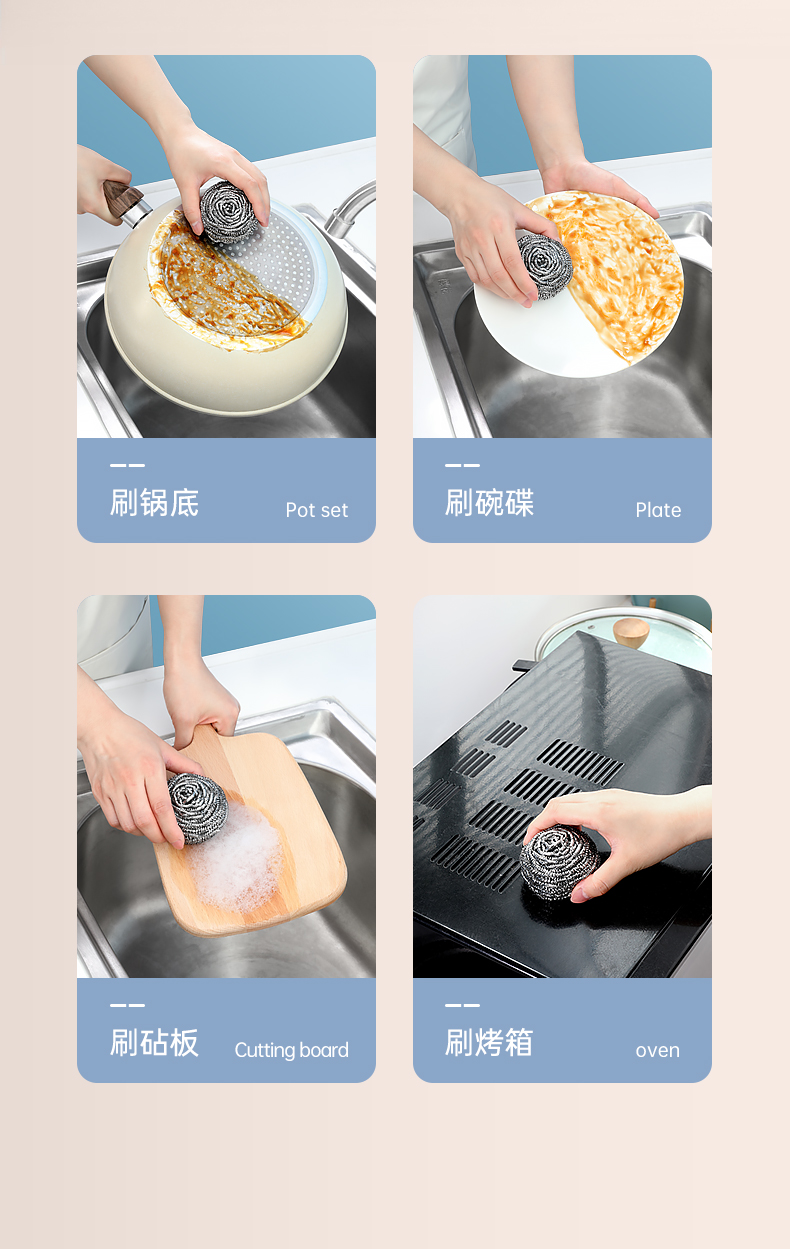 刷锅底 Pot set

刷碗碟 Plate

刷砧板 Cutting board

刷烤箱 oven