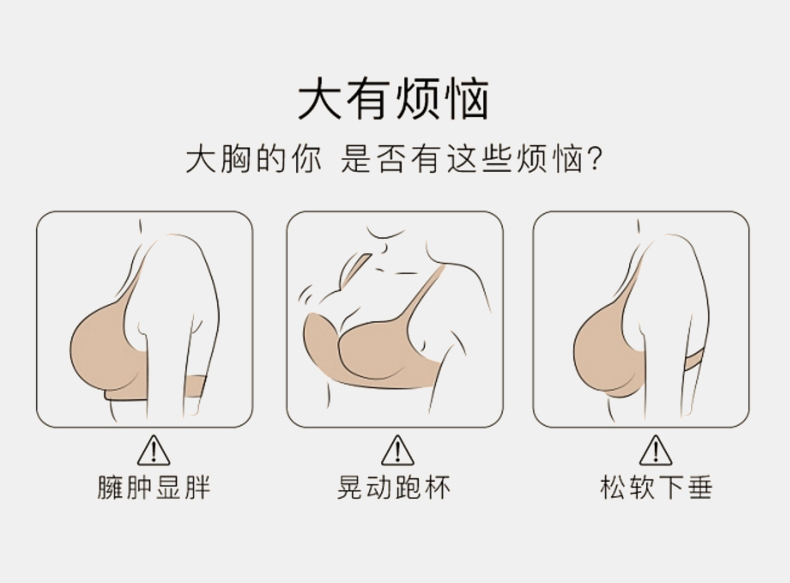 大有烦恼

大胸的你 是否有这些烦恼?

臃肿显胖

晃动跑杯

松软下垂