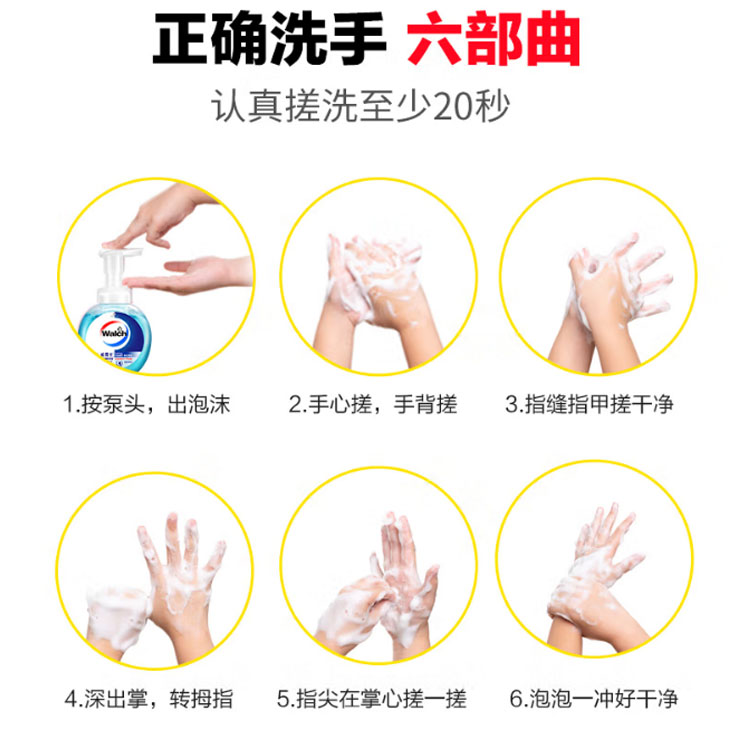 正确洗手 六部曲

认真搓洗至少20秒

Walch

1.按泵头，出泡沫

2.手心搓，手背搓

3.指缝指甲搓干净

4.深出掌，转拇指

5.指尖在掌心搓一搓

6.泡泡一冲好干净